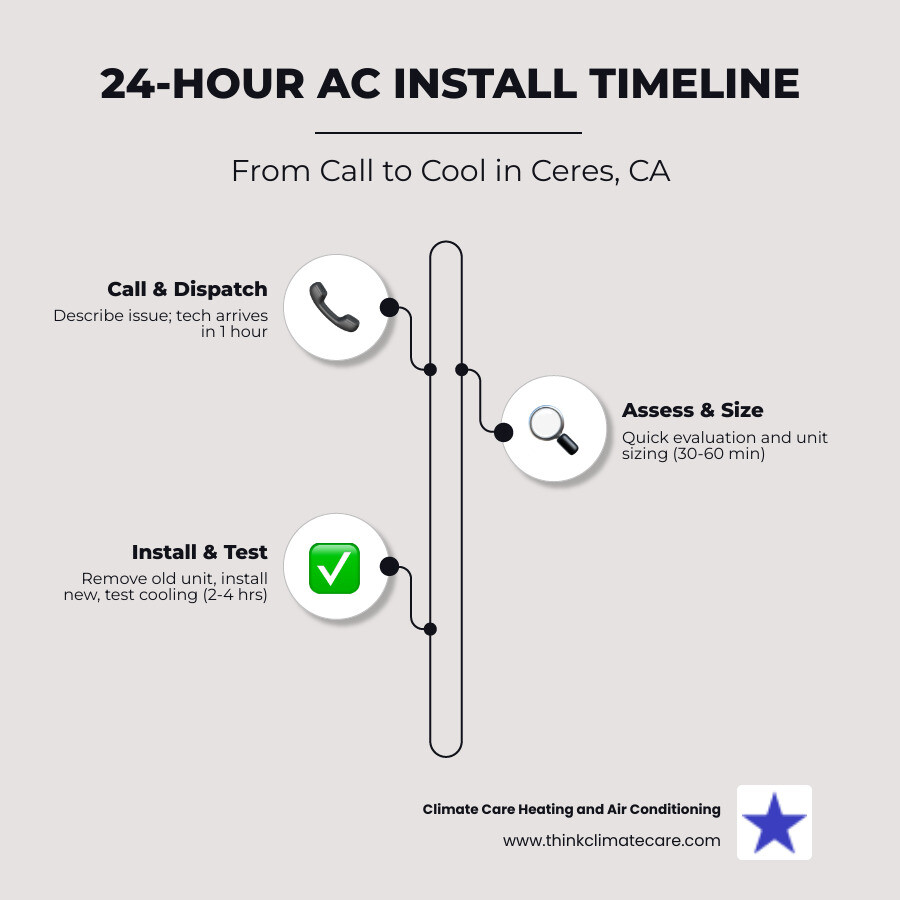 24-HOUR AC INSTALL TIMELINE

From Call to Cool in Ceres, CA

Call & Dispatch
Describe issue; tech arrives in 1 hour

Assess & Size
Quick evaluation and unit sizing (30-60 min)

Install & Test
Remove old unit, install new, test cooling (2-4 hrs)

Climate Care Heating and Air Conditioning
www.thinkclimatecare.com