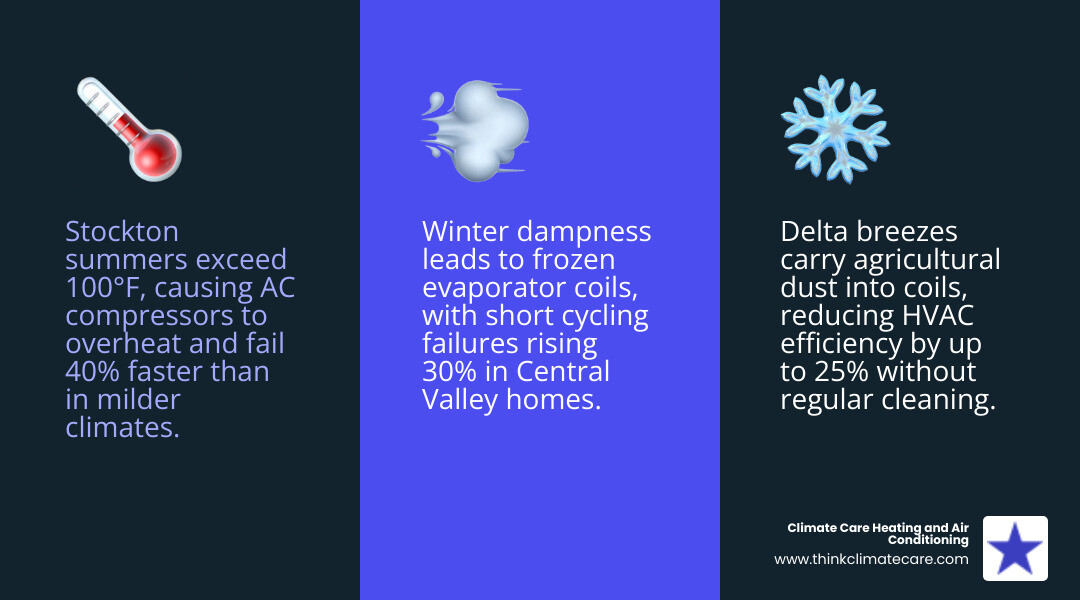 Stockton summers exceed 100°F, causing AC compressors to overheat and fail 40% faster than in milder climates.

Winter dampness leads to frozen evaporator coils, with short cycling failures rising 30% in Central Valley homes.

Delta breezes carry agricultural dust into coils, reducing HVAC efficiency by up to 25% without regular cleaning.

Climate Care Heating and Air Conditioning
www.thinkclimatecare.com