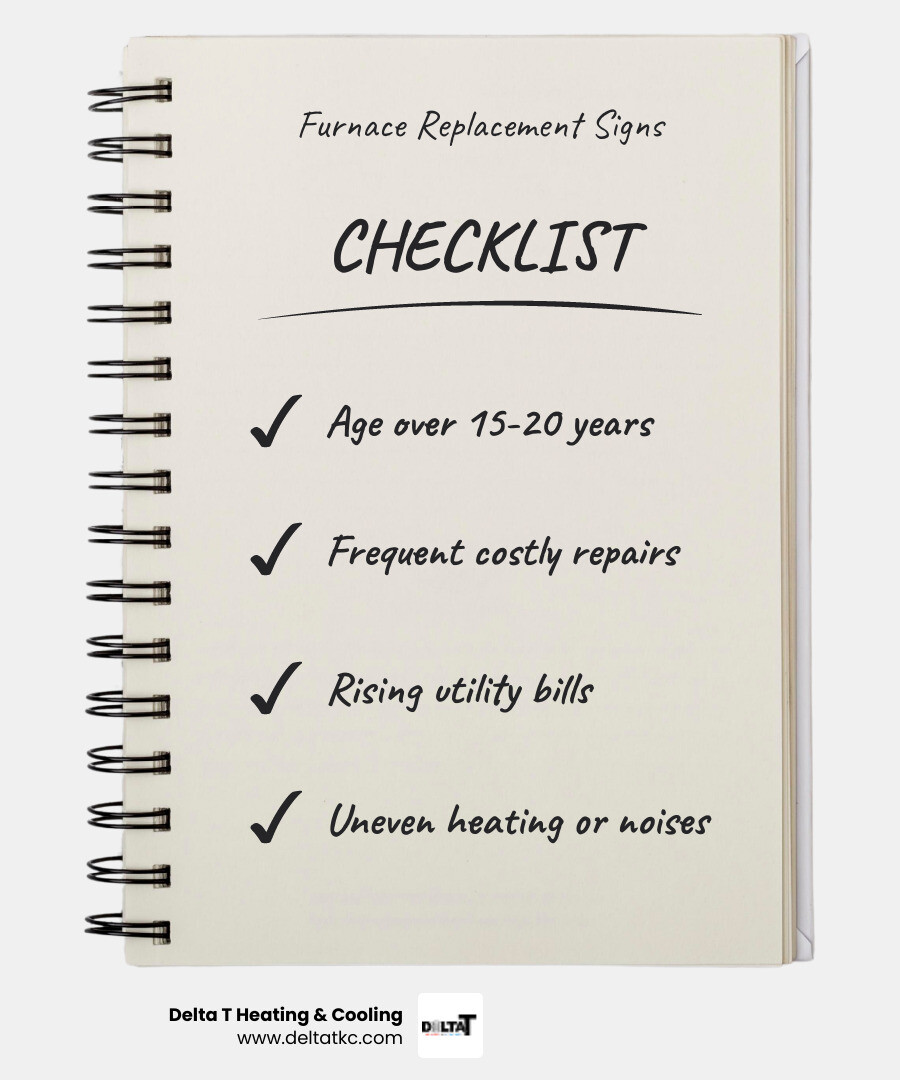 Furnace Replacement Signs

CHECKLIST

✓ Age over 15-20 years

✓ Frequent costly repairs

✓ Rising utility bills

✓ Uneven heating or noises

Delta T Heating & Cooling
www.deltatkc.com

DELTA T