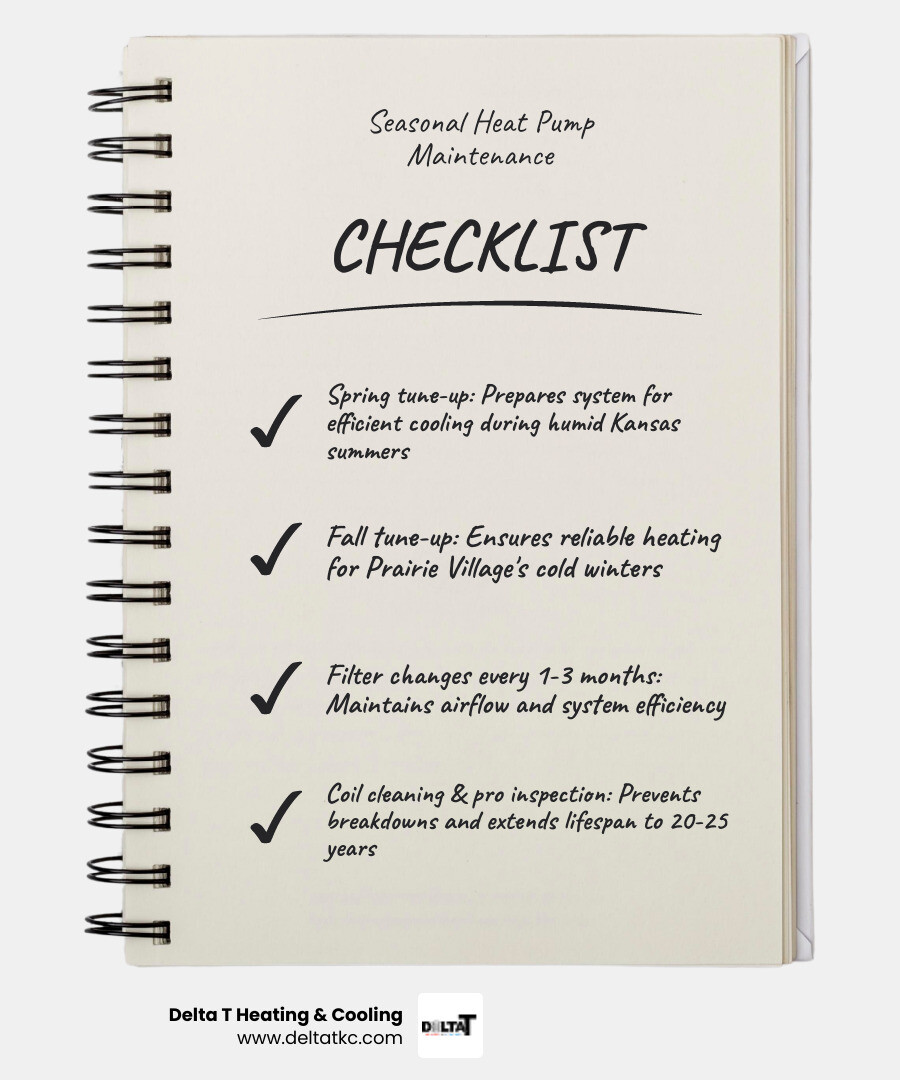 Seasonal Heat Pump Maintenance

CHECKLIST

✓ Spring tune-up: Prepares system for efficient cooling during humid Kansas summers

✓ Fall tune-up: Ensures reliable heating for Prairie Village's cold winters

✓ Filter changes every 1-3 months: Maintains airflow and system efficiency

✓ Coil cleaning & pro inspection: Prevents breakdowns and extends lifespan to 20-25 years

Delta T Heating & Cooling
www.deltatkc.com

DELTA T