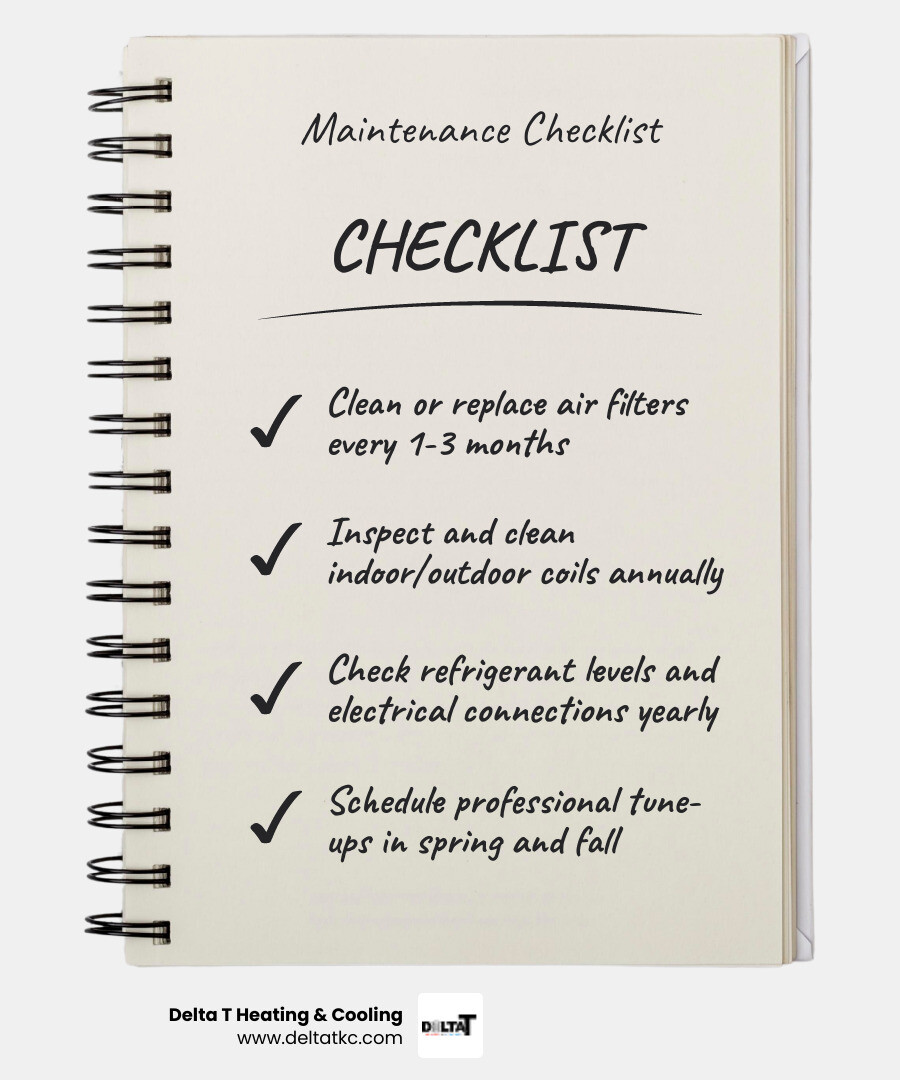 Maintenance Checklist

CHECKLIST

✓ Clean or replace air filters every 1-3 months

✓ Inspect and clean indoor/outdoor coils annually

✓ Check refrigerant levels and electrical connections yearly

✓ Schedule professional tune-ups in spring and fall

Delta T Heating & Cooling
www.deltatkc.com

DELTA T