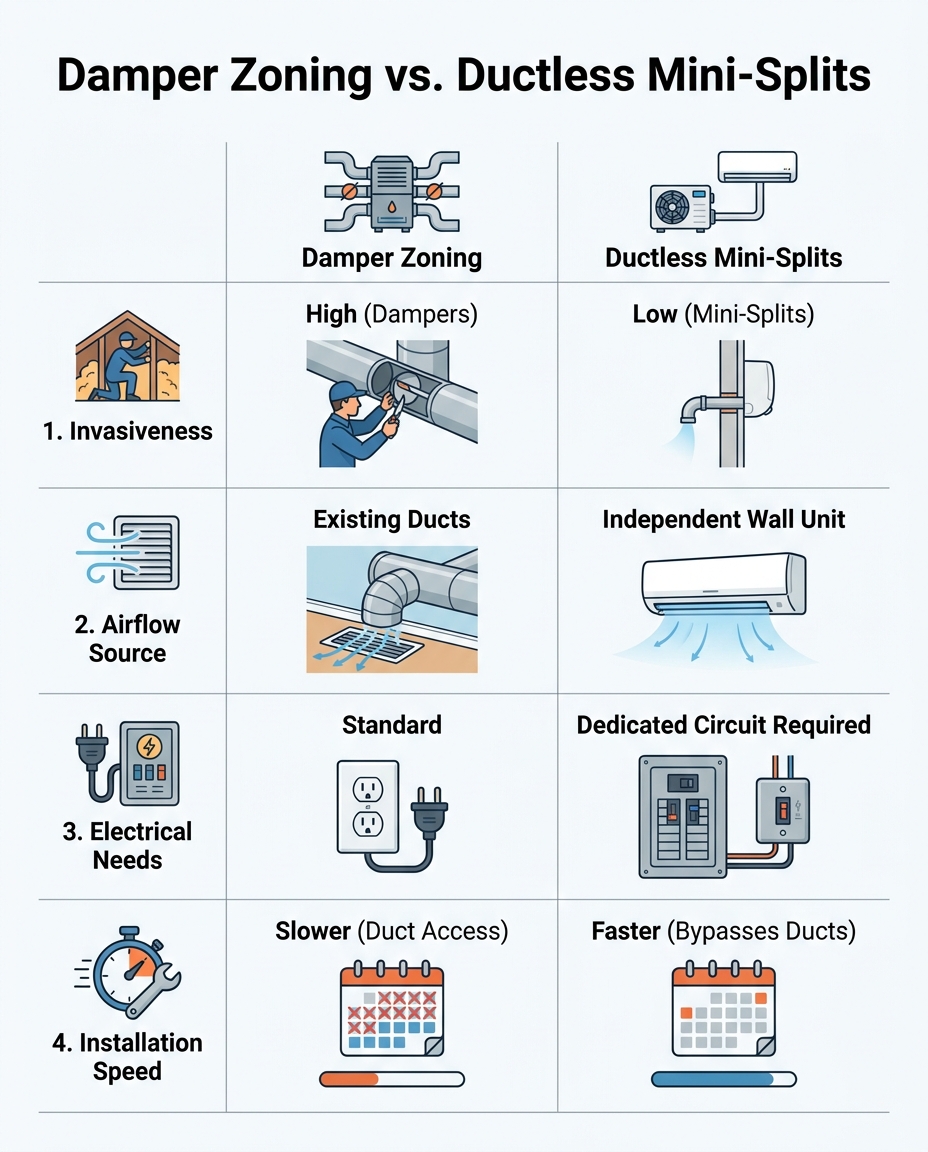 Damper Zoning vs. Ductless Mini-Splits

| | Damper Zoning | Ductless Mini-Splits |
|---|---|---|
| 1. Invasiveness | High (Dampers) | Low (Mini-Splits) |
| 2. Airflow Source | Existing Ducts | Independent Wall Unit |
| 3. Electrical Needs | Standard | Dedicated Circuit Required |
| 4. Installation Speed | Slower (Duct Access) | Faster (Bypasses Ducts) |