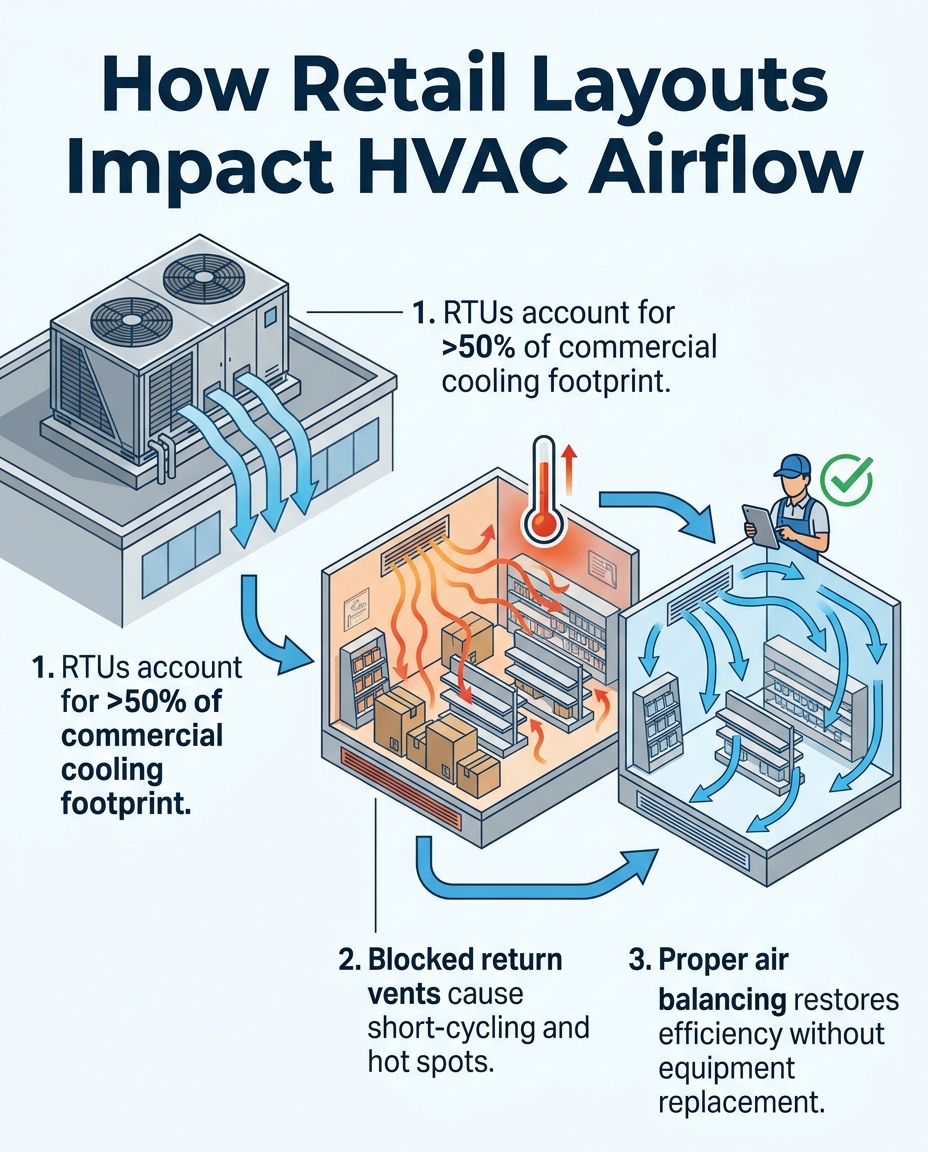 How Retail Layouts Impact HVAC Airflow

1. RTUs account for >50% of commercial cooling footprint.

1. RTUs account for >50% of commercial cooling footprint.

2. Blocked return vents cause short-cycling and hot spots.

3. Proper air balancing restores efficiency without equipment replacement.