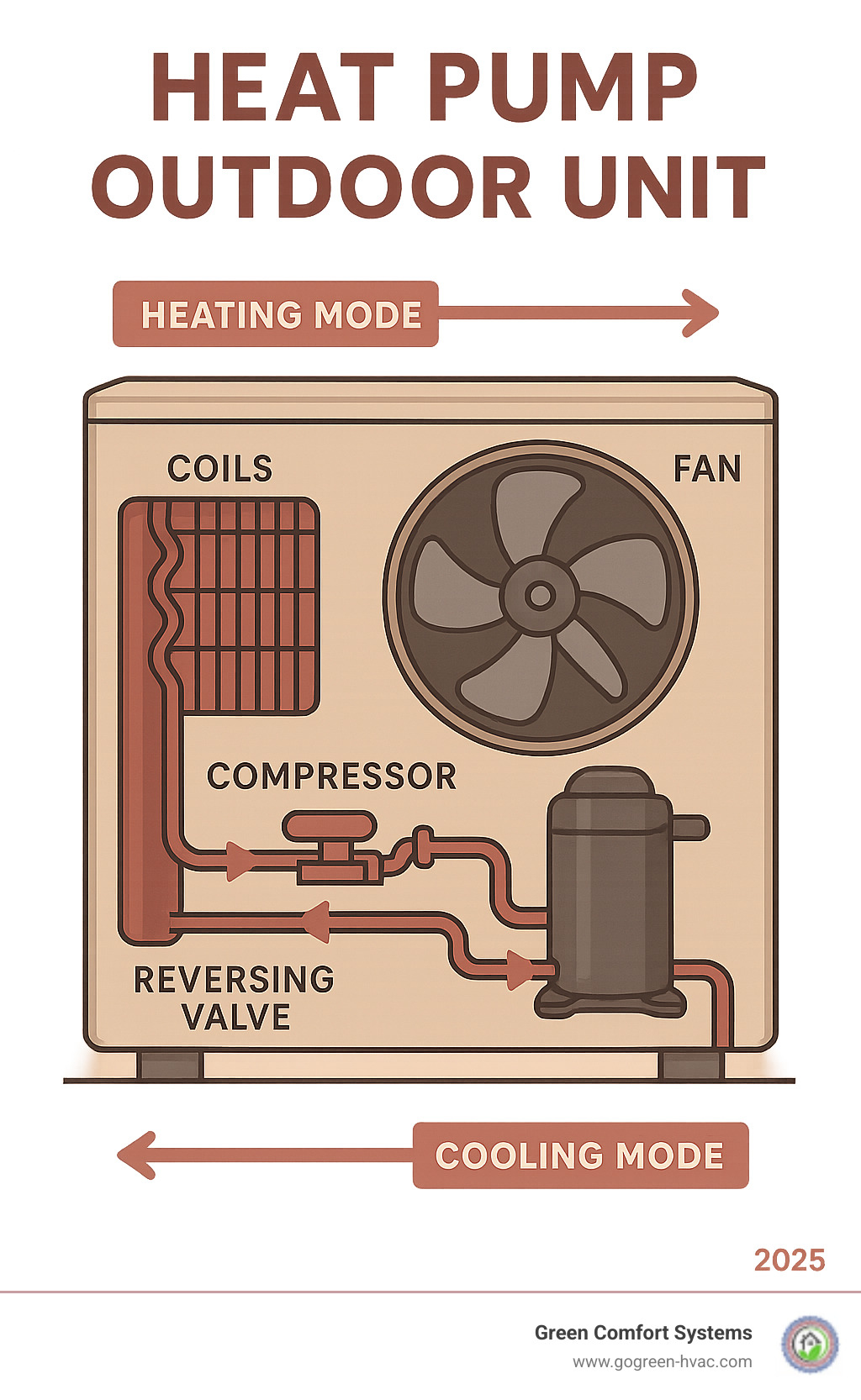 HEAT PUMP OUTDOOR UNIT

HEATING MODE

COILS

FAN

COMPRESSOR

REVERSING VALVE

COOLING MODE

2025

Green Comfort Systems
www.gogreen-hvac.com