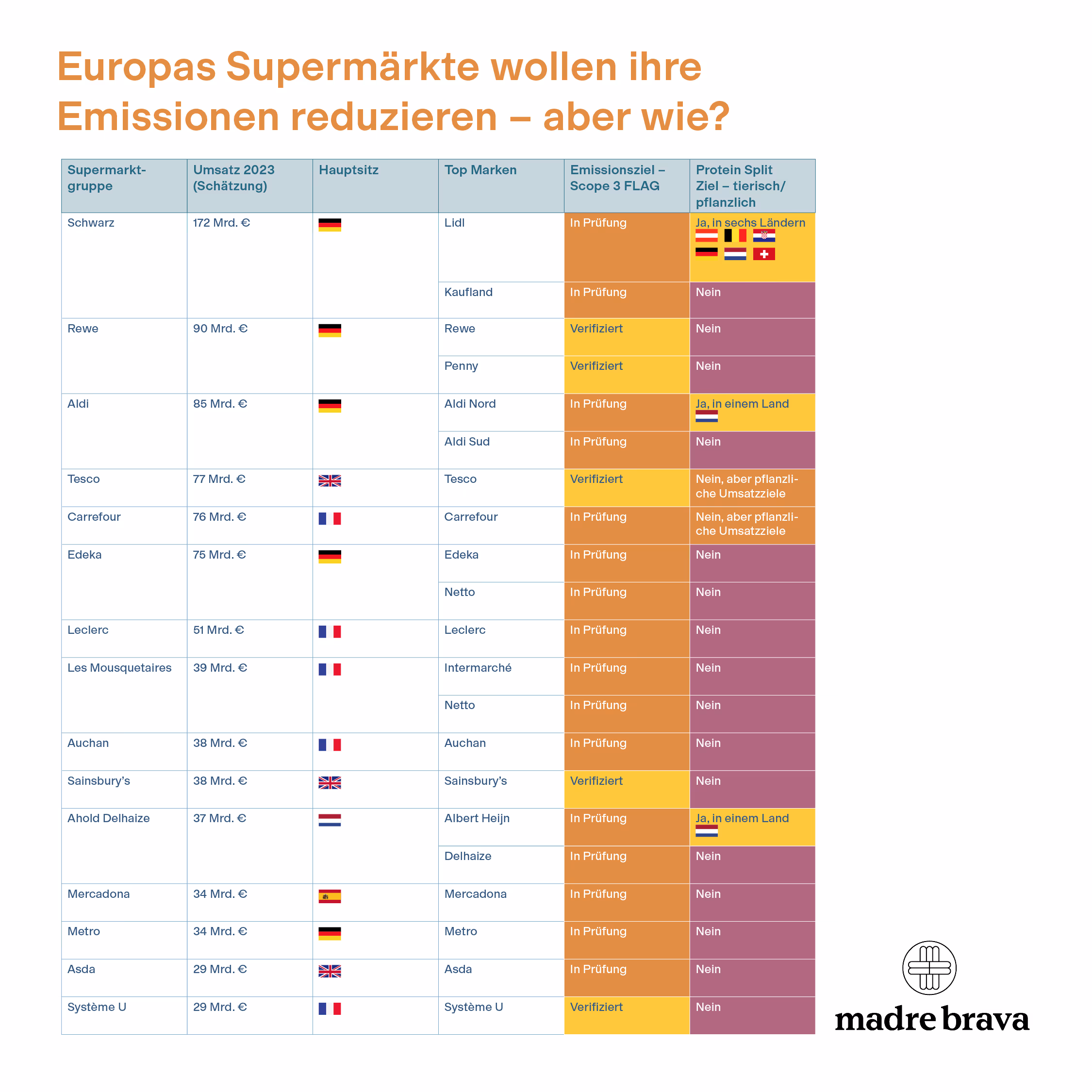 Europas Supermärkte wollen ihre Emissionen reduzieren – aber wie?

| Supermarktgruppe | Umsatz 2023 (Schätzung) | Hauptsitz | Top Marken | Emissionsziel – Scope 3 FLAG | Protein Split Ziel – tierisch/ pflanzlich |
|---|---|---|---|---|---|
| Schwarz | 172 Mrd. € | | Lidl | In Prüfung | Ja, in sechs Ländern |
| | | | Kaufland | In Prüfung | Nein |
| Rewe | 90 Mrd. € | | Rewe | Verifiziert | Nein |
| | | | Penny | Verifiziert | Nein |
| Aldi | 85 Mrd. € | | Aldi Nord | In Prüfung | Ja, in einem Land |
| | | | Aldi Sud | In Prüfung | Nein |
| Tesco | 77 Mrd. € | | Tesco | Verifiziert | Nein, aber pflanzliche Umsatzziele |
| Carrefour | 76 Mrd. € | | Carrefour | In Prüfung | Nein, aber pflanzliche Umsatzziele |
| Edeka | 75 Mrd. € | | Edeka | In Prüfung | Nein |
| | | | Netto | In Prüfung | Nein |
| Leclerc | 51 Mrd. € | | Leclerc | In Prüfung | Nein |
| Les Mousquetaires | 39 Mrd. € | | Intermarché | In Prüfung | Nein |
| | | | Netto | In Prüfung | Nein |
| Auchan | 38 Mrd. € | | Auchan | In Prüfung | Nein |
| Sainsbury's | 38 Mrd. € | | Sainsbury's | Verifiziert | Nein |
| Ahold Delhaize | 37 Mrd. € | | Albert Heijn | In Prüfung | Ja, in einem Land |
| | | | Delhaize | In Prüfung | Nein |
| Mercadona | 34 Mrd. € | | Mercadona | In Prüfung | Nein |
| Metro | 34 Mrd. € | | Metro | In Prüfung | Nein |
| Asda | 29 Mrd. € | | Asda | In Prüfung | Nein |
| Système U | 29 Mrd. € | | Système U | Verifiziert | Nein |

madre brava