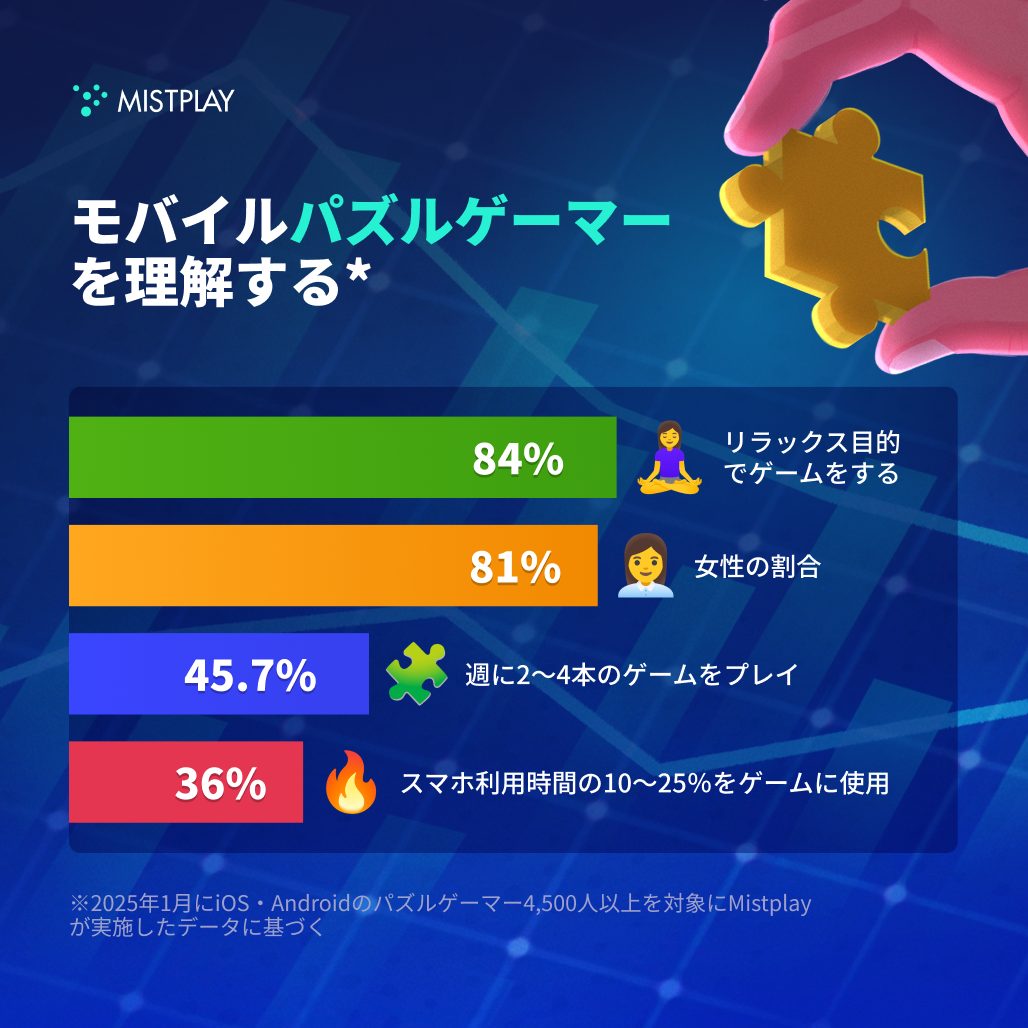 MISTPLAY

モバイルパズルゲーマーを理解する*

84% リラックス目的でゲームをする

81% 女性の割合

45.7% 週に2〜4本のゲームをプレイ

36% スマホ利用時間の10〜25%をゲームに使用

※2025年1月にiOS・Androidのパズルゲーマー4,500人以上を対象にMistplayが実施したデータに基づく