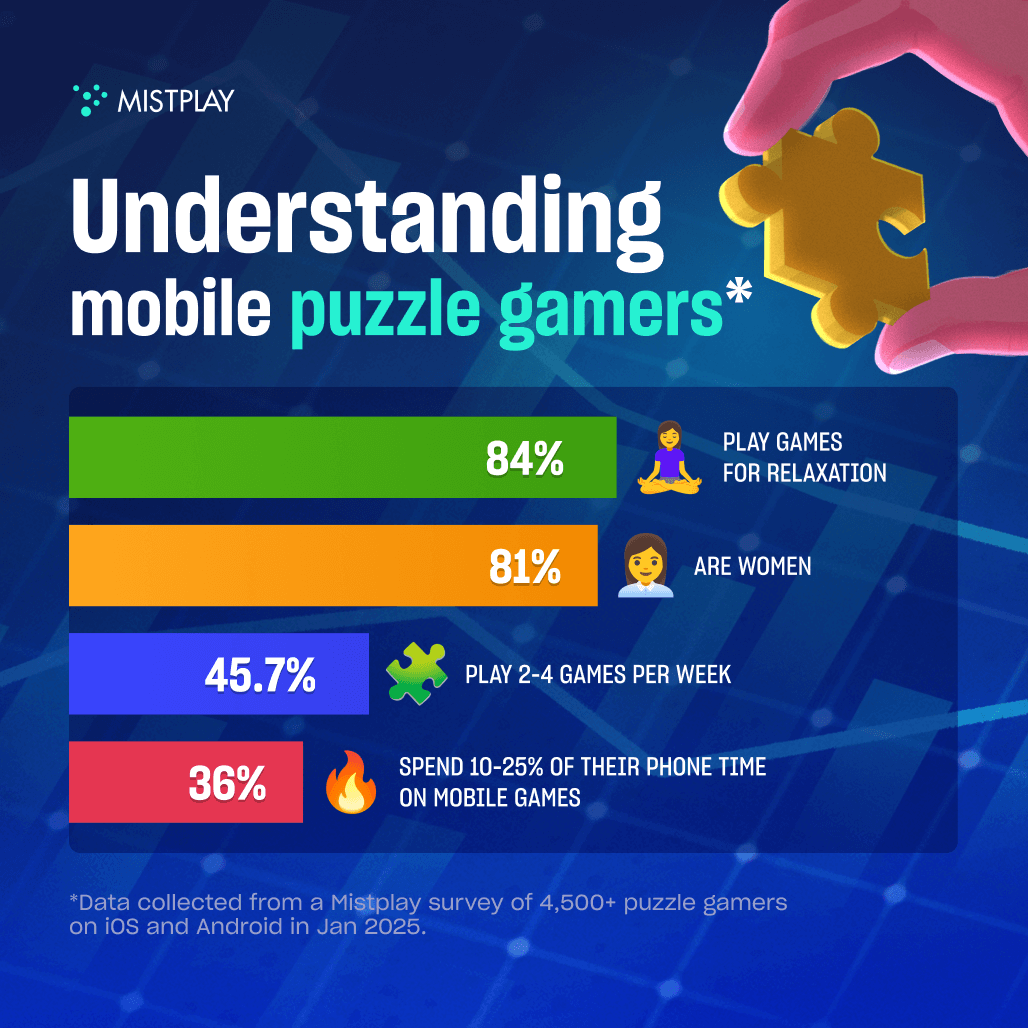 MISTPLAY

Understanding mobile puzzle gamers*

84% PLAY GAMES FOR RELAXATION

81% ARE WOMEN

45.7% PLAY 2-4 GAMES PER WEEK

36% SPEND 10-25% OF THEIR PHONE TIME ON MOBILE GAMES

*Data collected from a Mistplay survey of 4,500+ puzzle gamers on iOS and Android in Jan 2025.