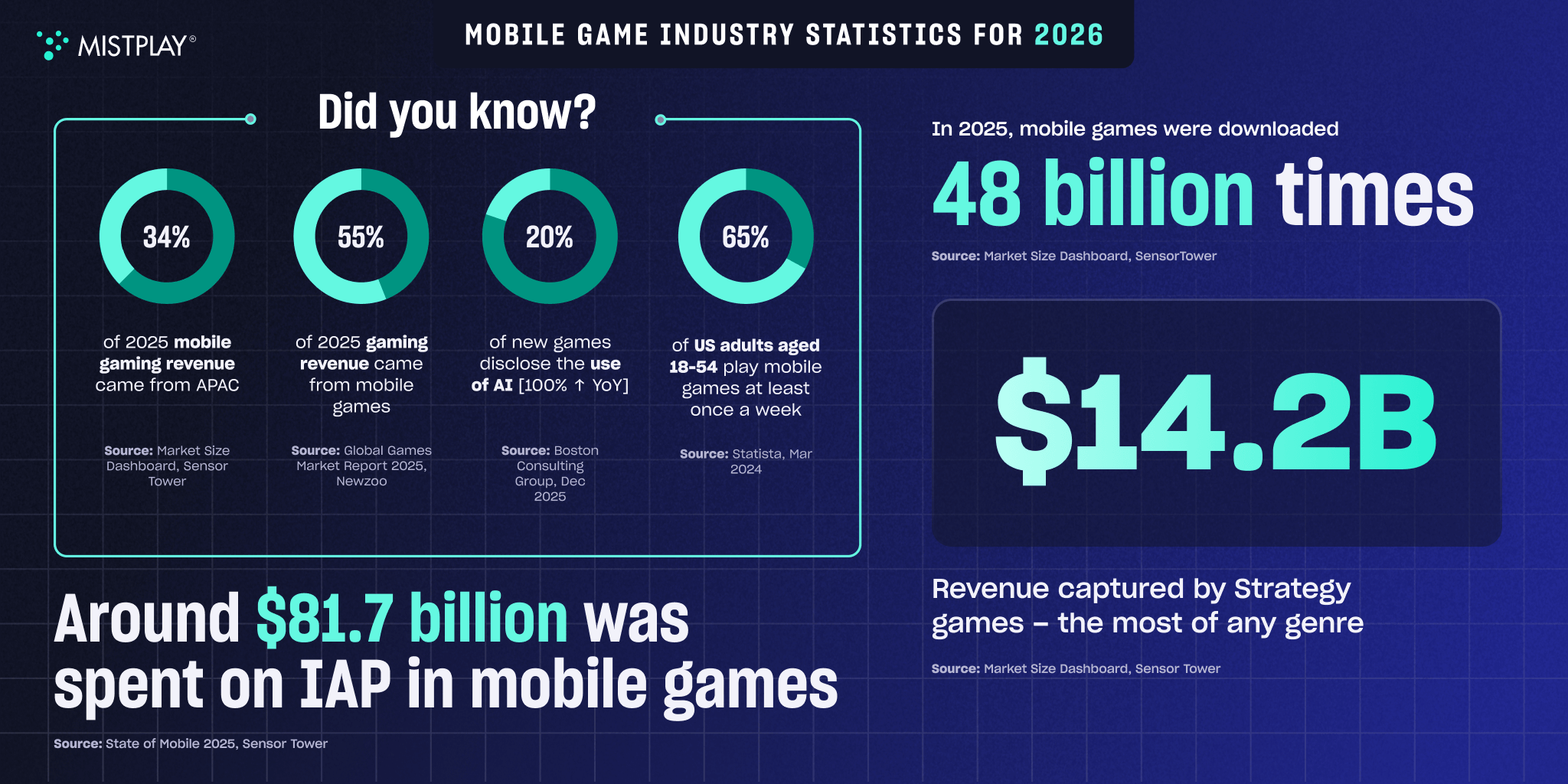 MISTPLAY®

MOBILE GAME INDUSTRY STATISTICS FOR 2026

Did you know?

34%

of 2025 mobile gaming revenue came from APAC

Source: Market Size Dashboard, Sensor Tower

55%

of 2025 gaming revenue came from mobile games

Source: Global Games Market Report 2025, Newzoo

20%

of new games disclose the use of AI [100% ↑ YoY]

Source: Boston Consulting Group, Dec 2025

65%

of US adults aged 18-54 play mobile games at least once a week

Source: Statista, Mar 2024

Around $81.7 billion was spent on IAP in mobile games

Source: State of Mobile 2025, Sensor Tower

In 2025, mobile games were downloaded

48 billion times

Source: Market Size Dashboard, SensorTower

$14.2B

Revenue captured by Strategy games – the most of any genre

Source: Market Size Dashboard, Sensor Tower