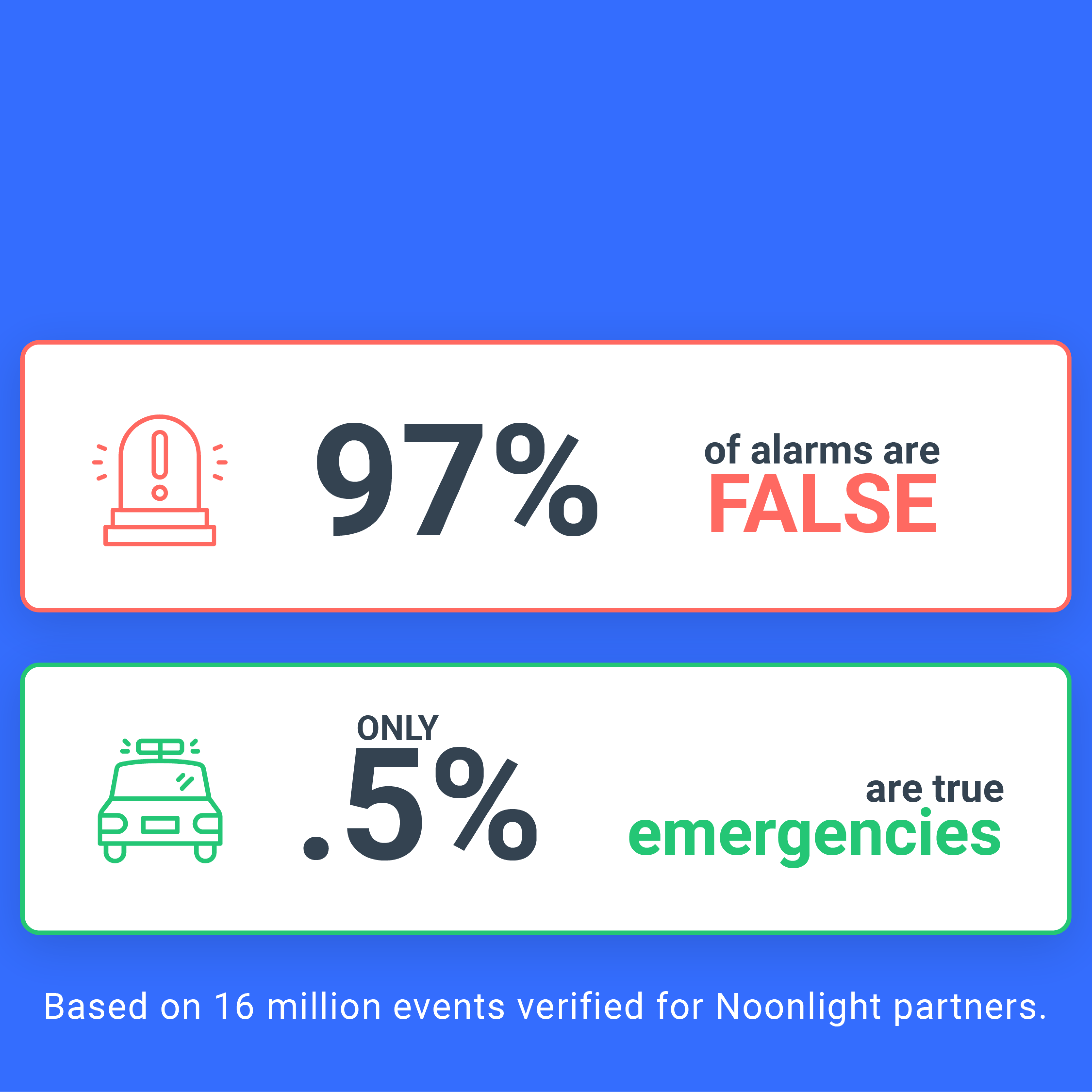 97% of alarms are FALSE

ONLY .5% are true emergencies

Based on 16 million events verified for Noonlight partners.