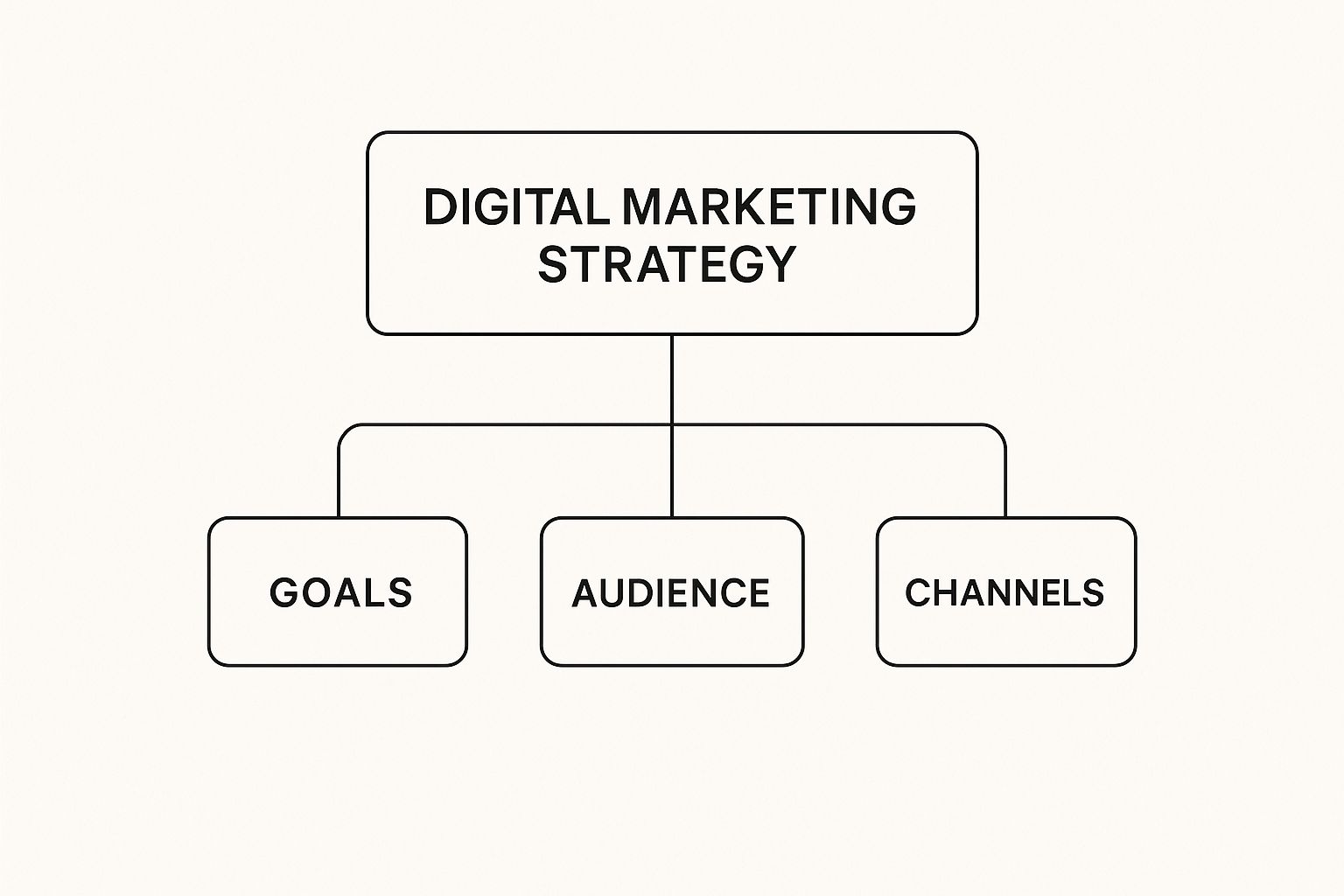 DIGITAL MARKETING STRATEGY

GOALS

AUDIENCE

CHANNELS