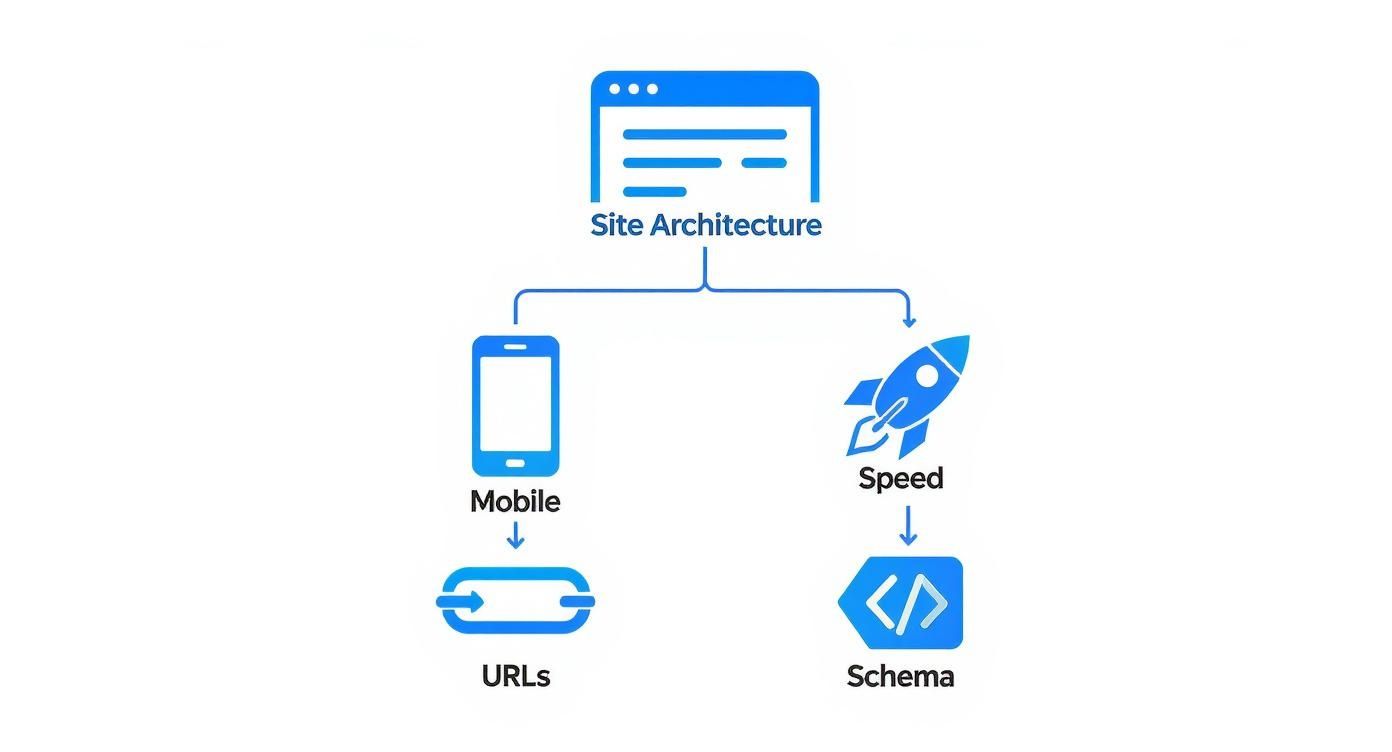 Site Architecture

Mobile

URLs

Speed

Schema