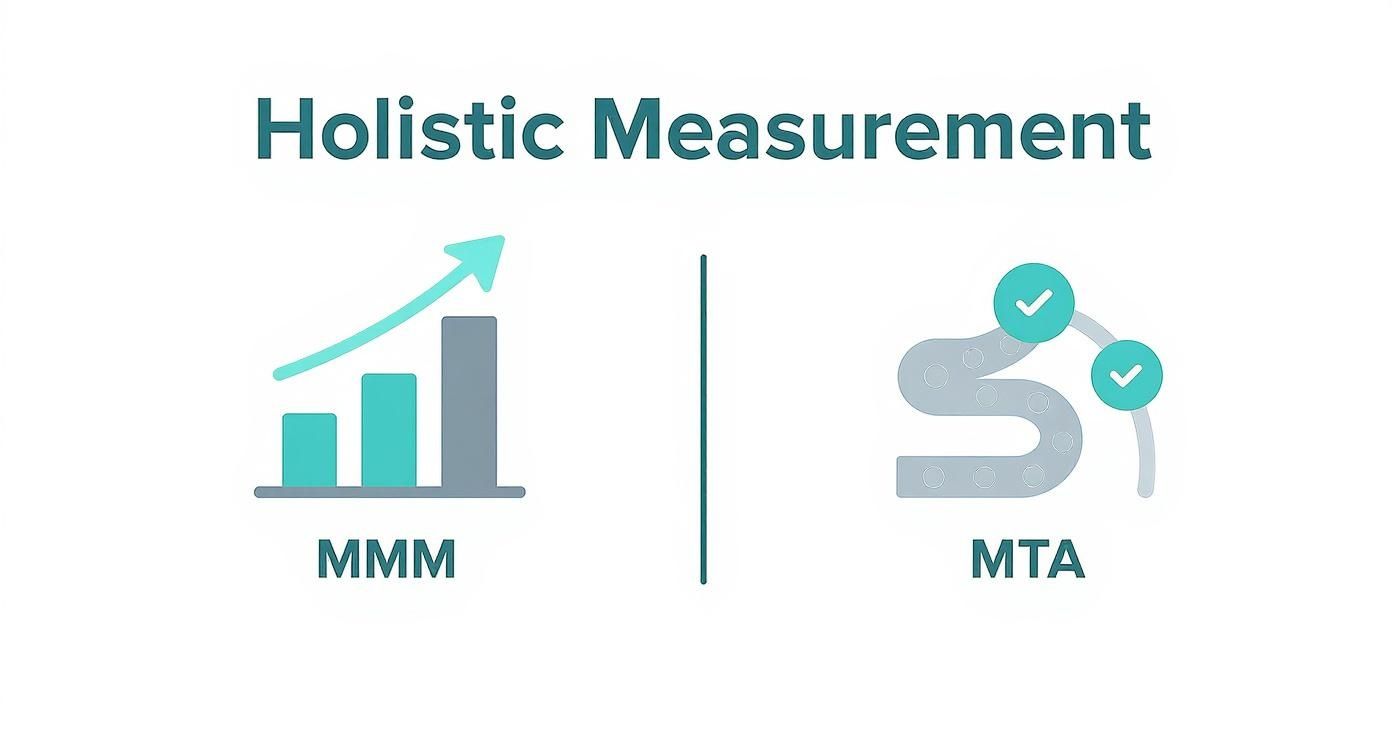 Holistic Measurement

MMM

MTA