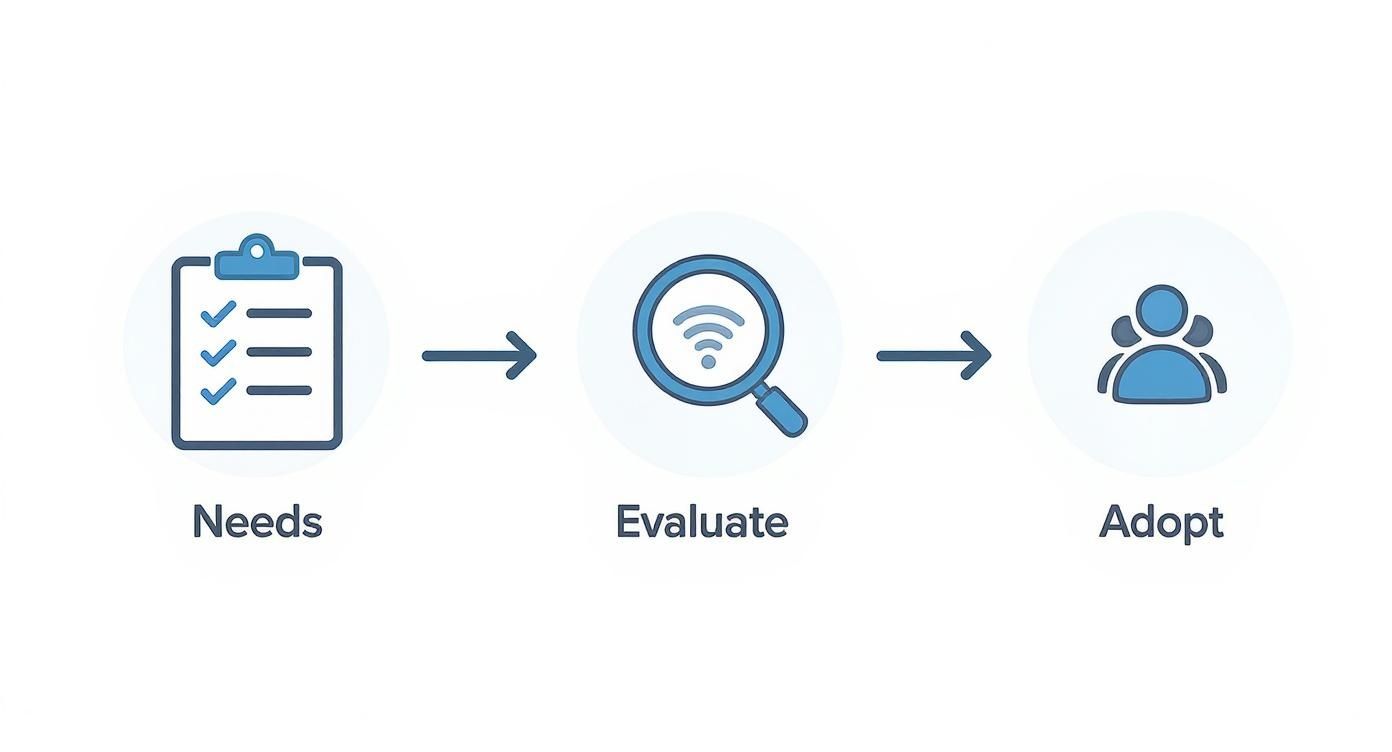 Needs

Evaluate

Adopt