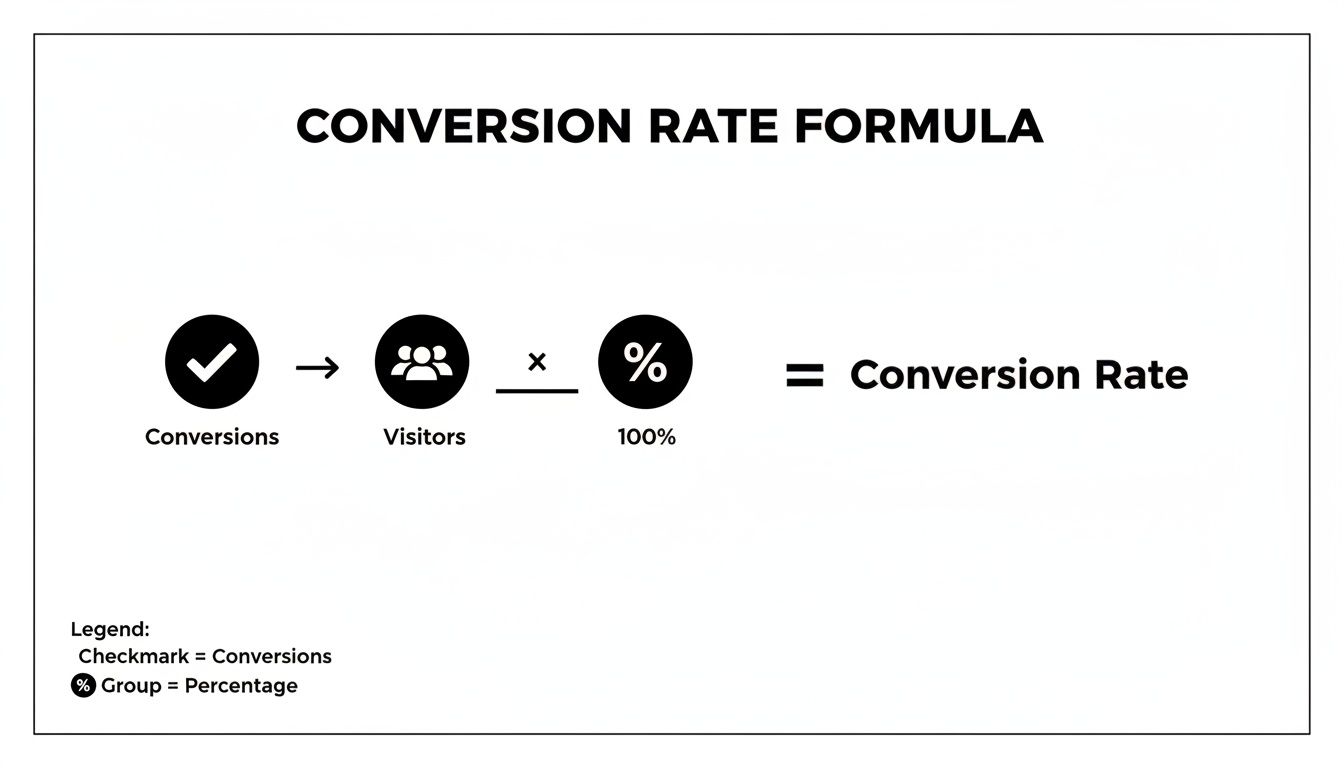 CONVERSION RATE FORMULA

→ × % = Conversion Rate

Conversions

Visitors

100%

Legend:
Checkmark = Conversions
% Group = Percentage