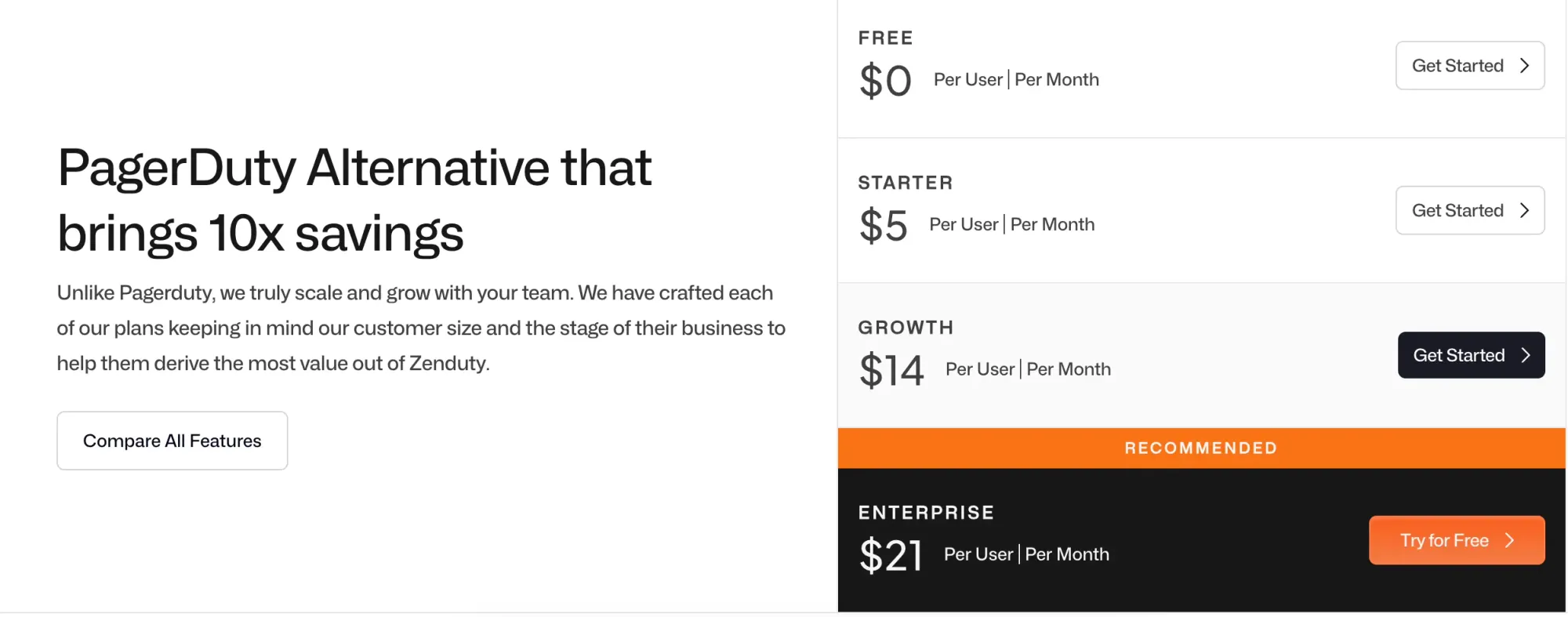 PagerDuty Alternative that brings 10x savings

Unlike Pagerduty, we truly scale and grow with your team. We have crafted each of our plans keeping in mind our customer size and the stage of their business to help them derive the most value out of Zenduty.

Compare All Features

FREE
\$0 Per User | Per Month
Get Started

STARTER
\$5 Per User | Per Month
Get Started

GROWTH
\$14 Per User | Per Month
Get Started

RECOMMENDED

ENTERPRISE
\$21 Per User | Per Month
Try for Free