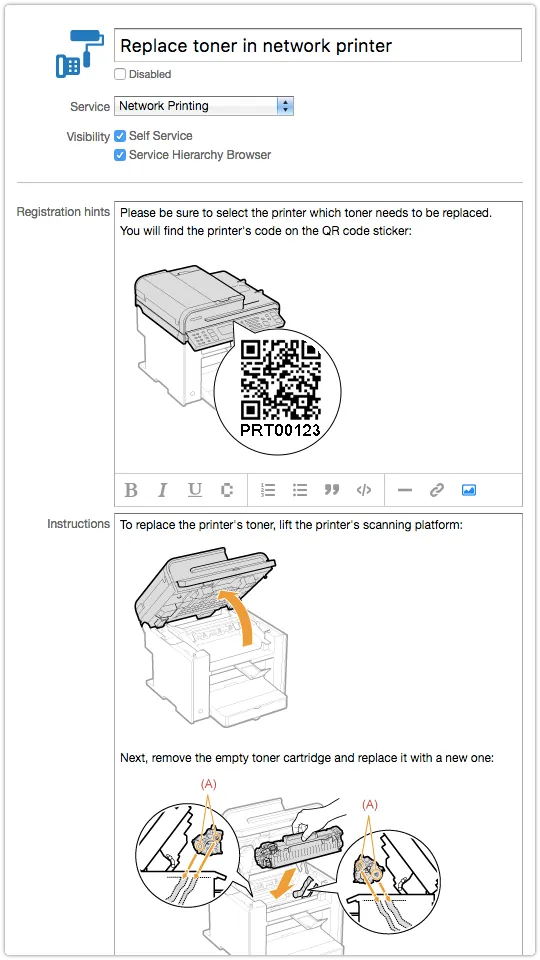 Replace toner in network printer

Disabled

Service Network Printing

Visibility Self Service
Service Hierarchy Browser

Registration hints Please be sure to select the printer which toner needs to be replaced. You will find the printer's code on the QR code sticker:

PRT00123

B I U

Instructions To replace the printer's toner, lift the printer's scanning platform:

Next, remove the empty toner cartridge and replace it with a new one:

(A)

(A)