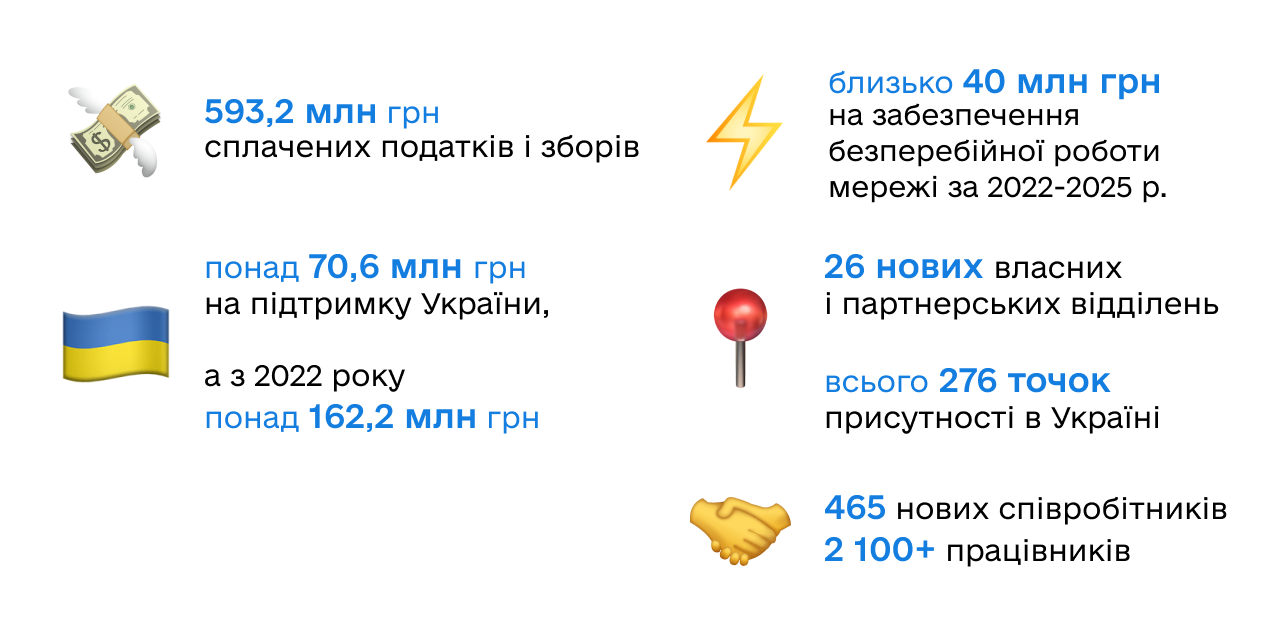 593,2 млн грн
сплачених податків і зборів

понад 70,6 млн грн
на підтримку України,

а з 2022 року
понад 162,2 млн грн

близько 40 млн грн
на забезпечення безперебійної роботи мережі за 2022-2025 р.

26 нових власних і партнерських відділень

всього 276 точок
присутності в Україні

465 нових співробітників
2 100+ працівників