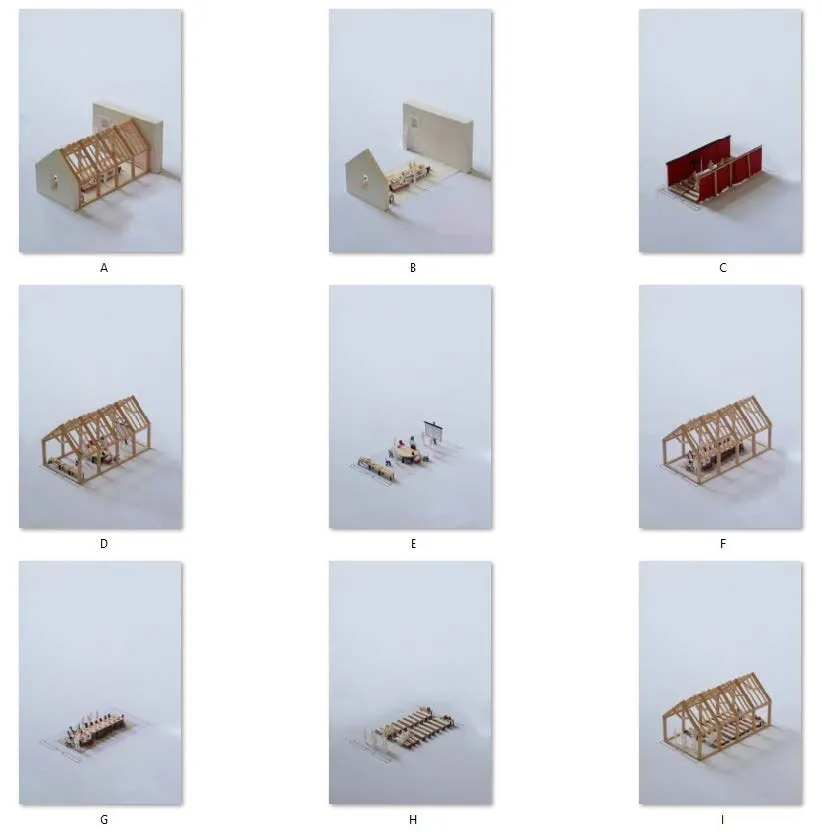 A

B

C

D

E

F

G

H

I