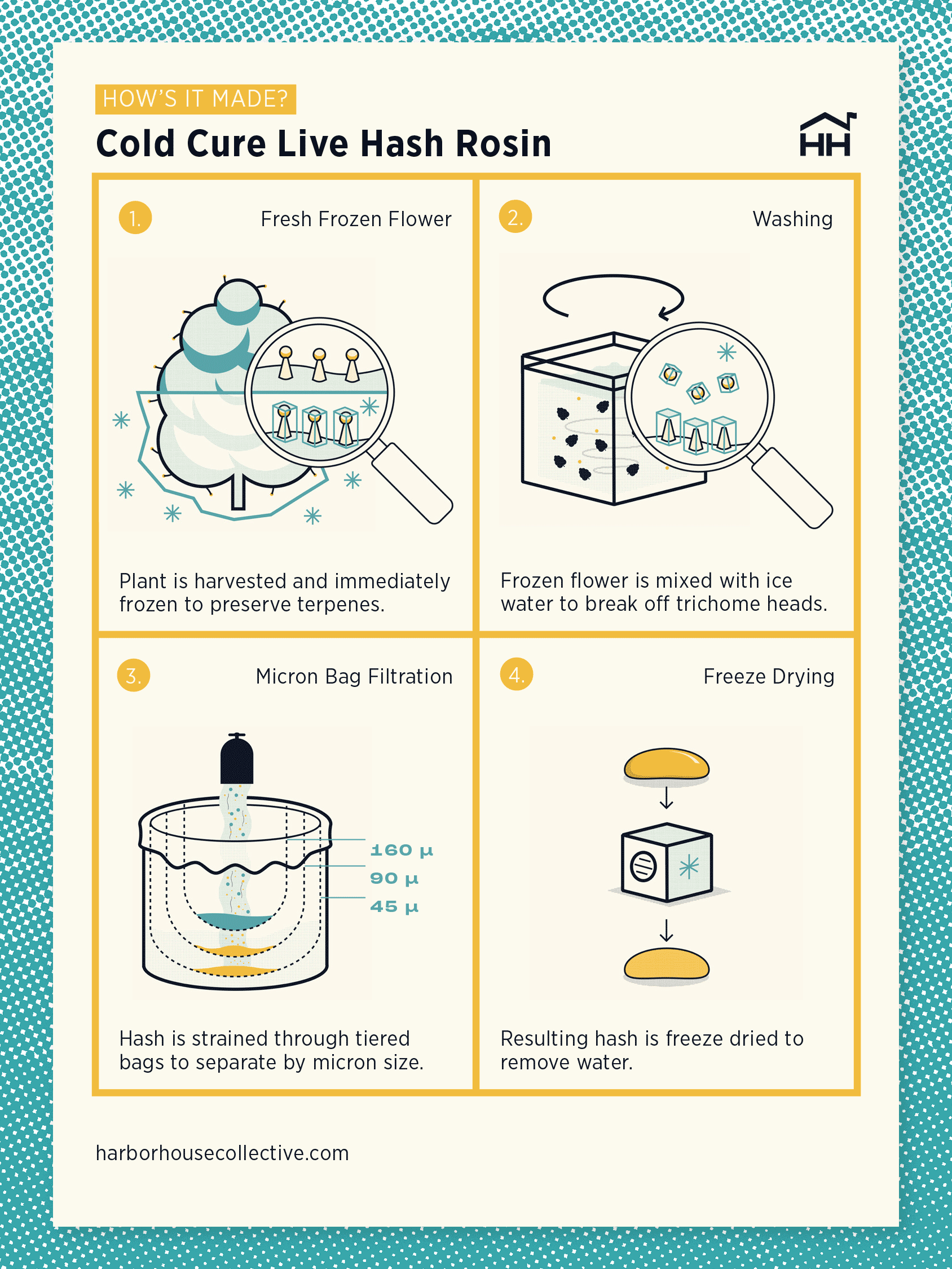 HOW'S IT MADE?

Cold Cure Live Hash Rosin

HH

1. Fresh Frozen Flower

Plant is harvested and immediately frozen to preserve terpenes.

2. Washing

Frozen flower is mixed with ice water to break off trichome heads.

3. Micron Bag Filtration

160 µ
90 µ
45 µ

Hash is strained through tiered bags to separate by micron size.

4. Freeze Drying

Resulting hash is freeze dried to remove water.

harborhousecollective.com