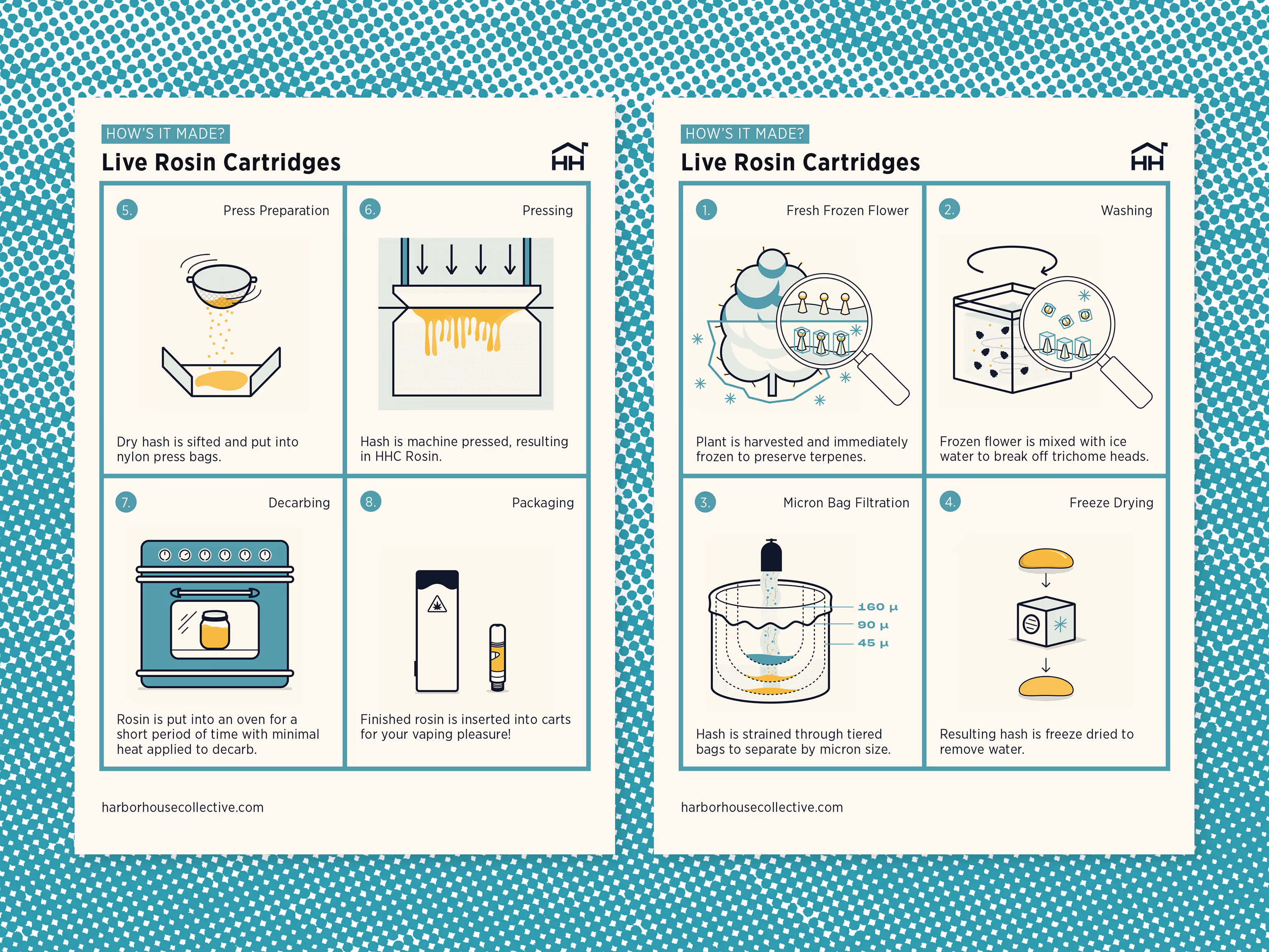 HOW'S IT MADE?
Live Rosin Cartridges
HH

5. Press Preparation

Dry hash is sifted and put into nylon press bags.

6. Pressing

Hash is machine pressed, resulting in HHC Rosin.

7. Decarbing

Rosin is put into an oven for a short period of time with minimal heat applied to decarb.

8. Packaging

Finished rosin is inserted into carts for your vaping pleasure!

harborhousecollective.com

HOW'S IT MADE?
Live Rosin Cartridges
HH

1. Fresh Frozen Flower

Plant is harvested and immediately frozen to preserve terpenes.

2. Washing

Frozen flower is mixed with ice water to break off trichome heads.

3. Micron Bag Filtration

160 µ
90 µ
45 µ

Hash is strained through tiered bags to separate by micron size.

4. Freeze Drying

Resulting hash is freeze dried to remove water.

harborhousecollective.com