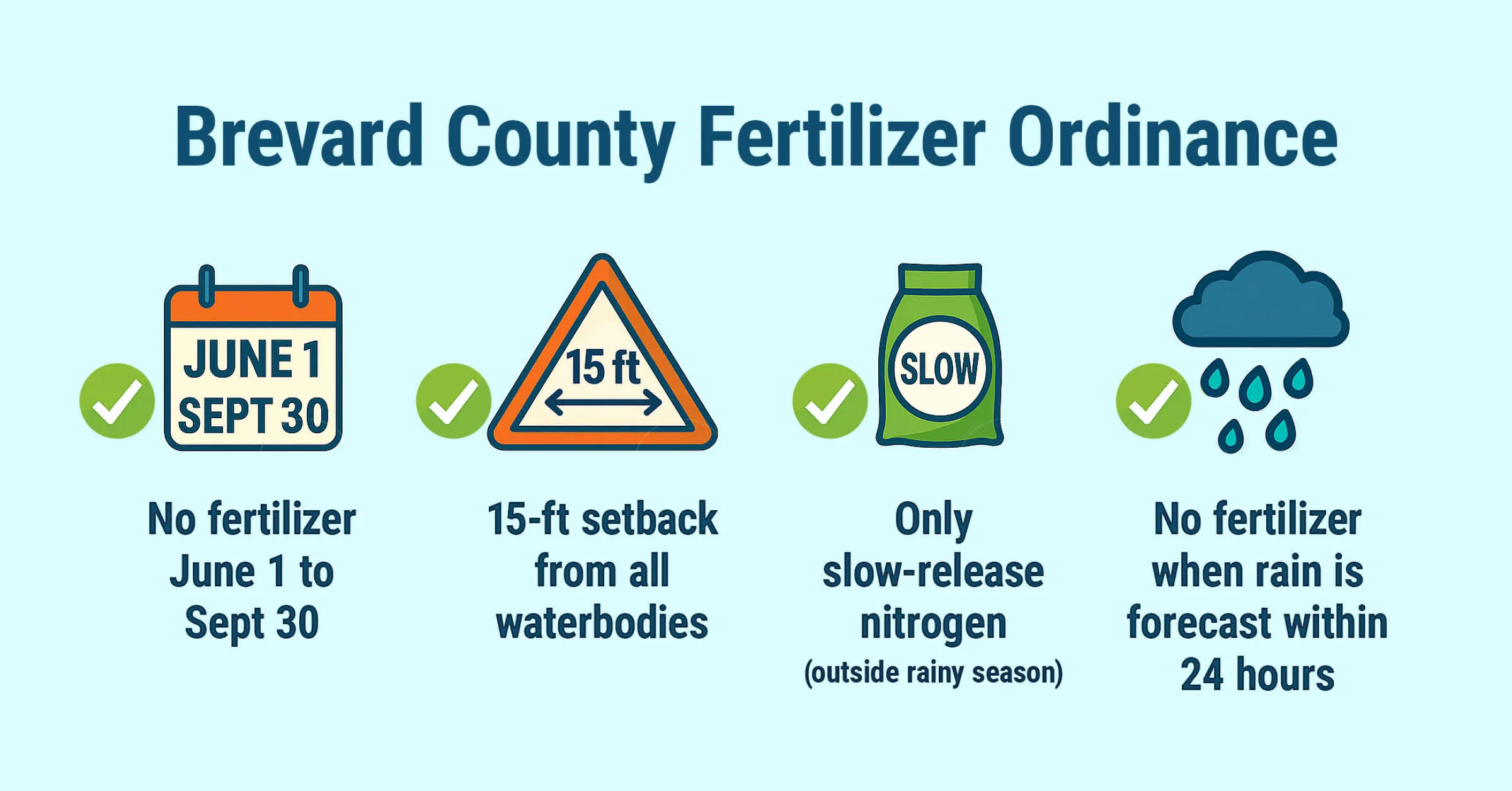 Brevard County Fertilizer Ordinance

JUNE 1
SEPT 30

No fertilizer June 1 to Sept 30

15 ft

15-ft setback from all waterbodies

SLOW

Only slow-release nitrogen (outside rainy season)

No fertilizer when rain is forecast within 24 hours