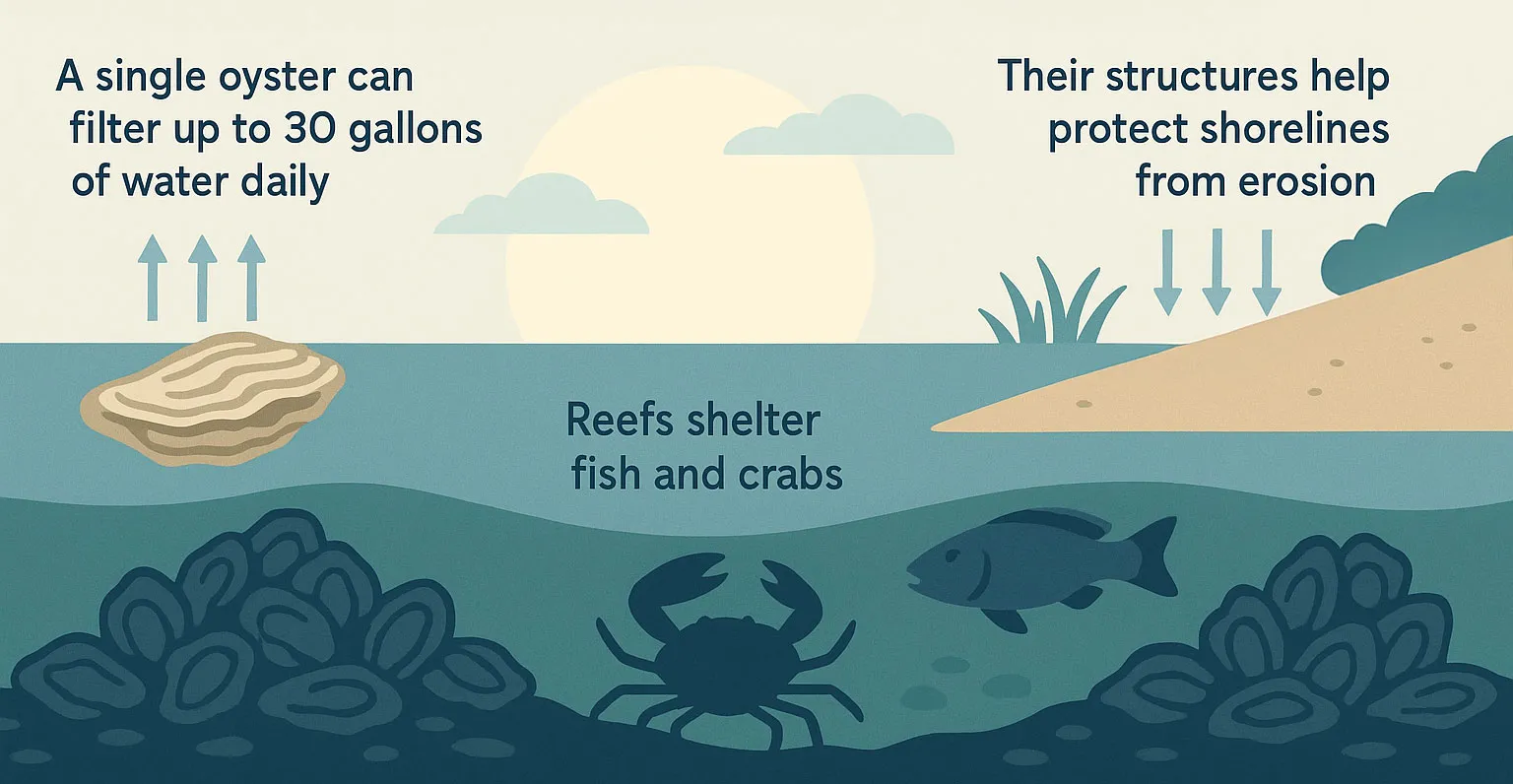 A single oyster can filter up to 30 gallons of water daily

Their structures help protect shorelines from erosion

Reefs shelter fish and crabs