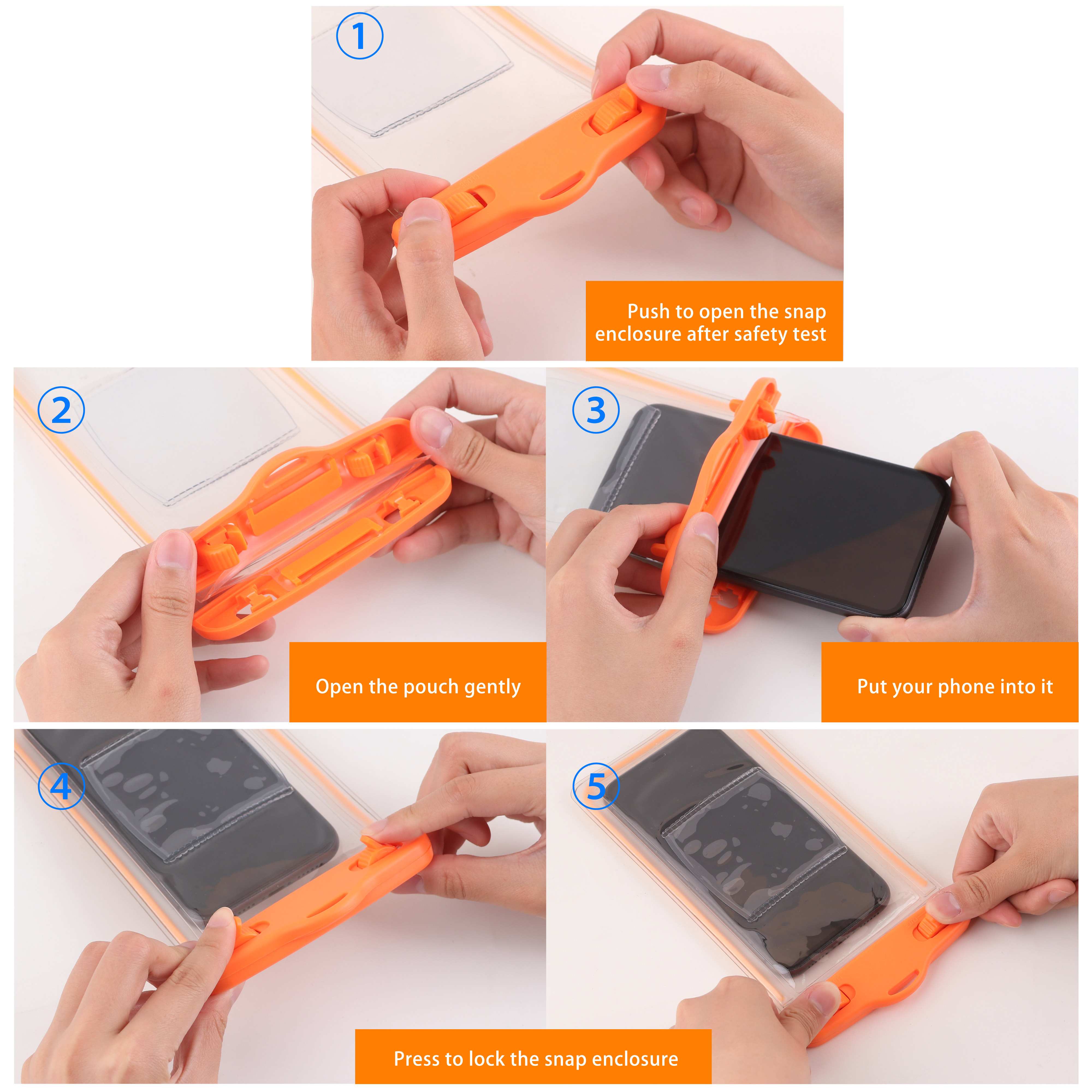 ①

Push to open the snap enclosure after safety test

②

Open the pouch gently

③

Put your phone into it

④

⑤

Press to lock the snap enclosure