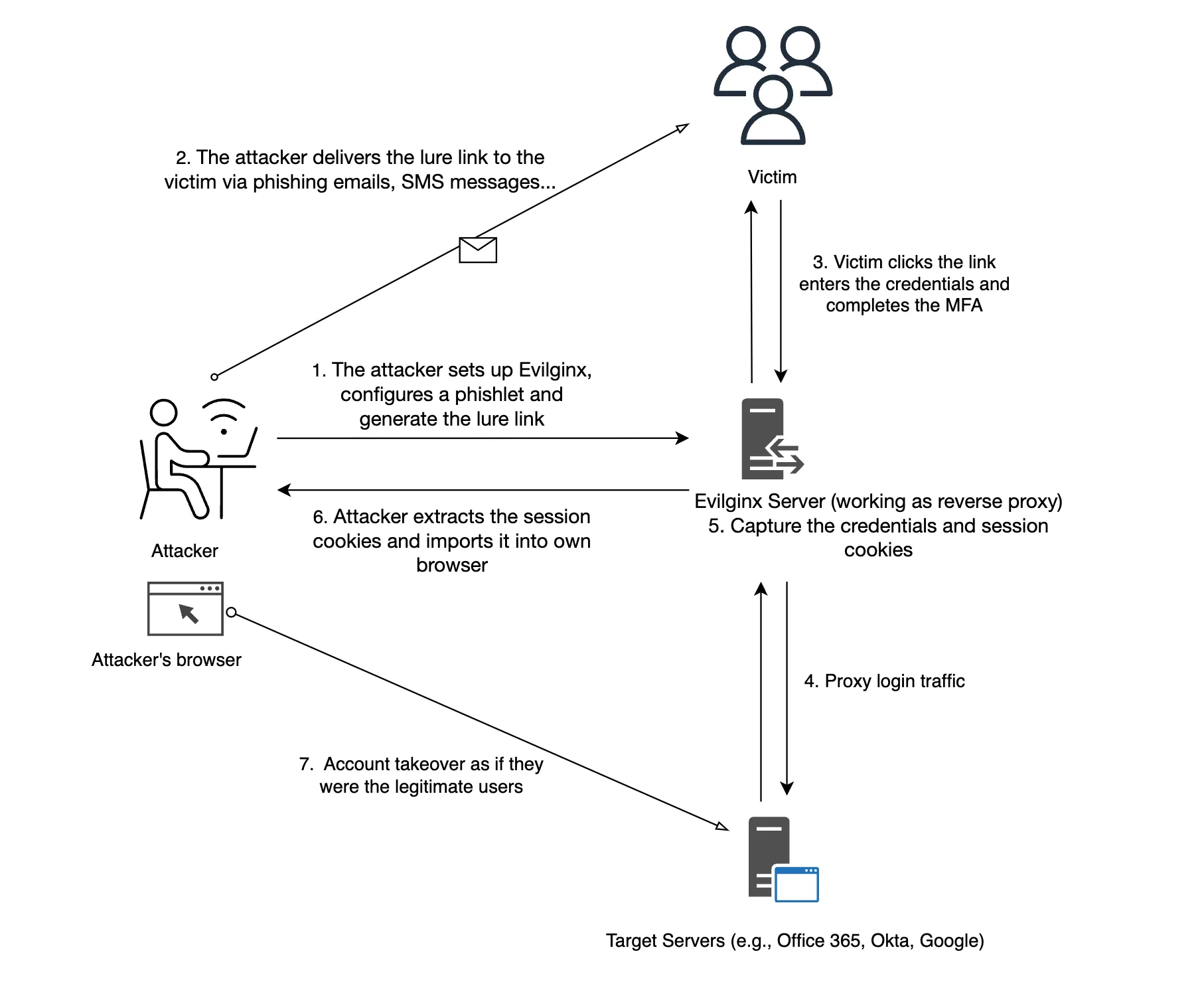 2. The attacker delivers the lure link to the victim via phishing emails, SMS messages...

Victim

3. Victim clicks the link enters the credentials and completes the MFA

1. The attacker sets up Evilginx, configures a phishlet and generate the lure link

Evilginx Server (working as reverse proxy)
5. Capture the credentials and session cookies

6. Attacker extracts the session cookies and imports it into own browser

Attacker

Attacker's browser

4. Proxy login traffic

7. Account takeover as if they were the legitimate users

Target Servers (e.g., Office 365, Okta, Google)