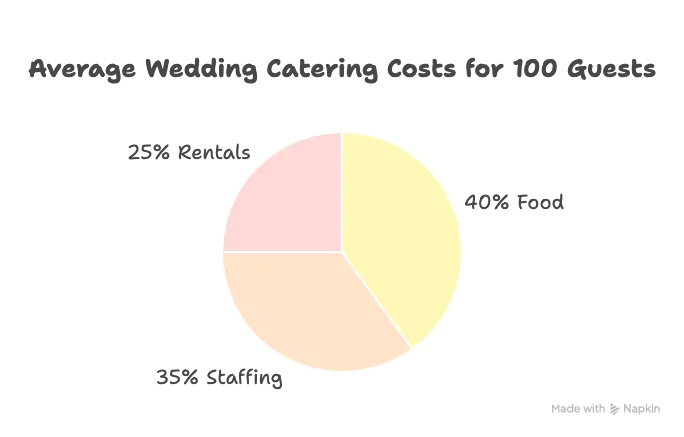 Average Wedding Catering Costs for 100 Guests

25% Rentals

40% Food

35% Staffing

Made with Napkin