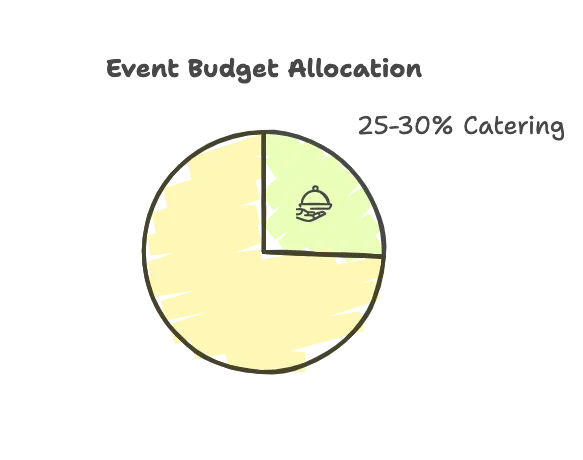 Event Budget Allocation

25-30% Catering