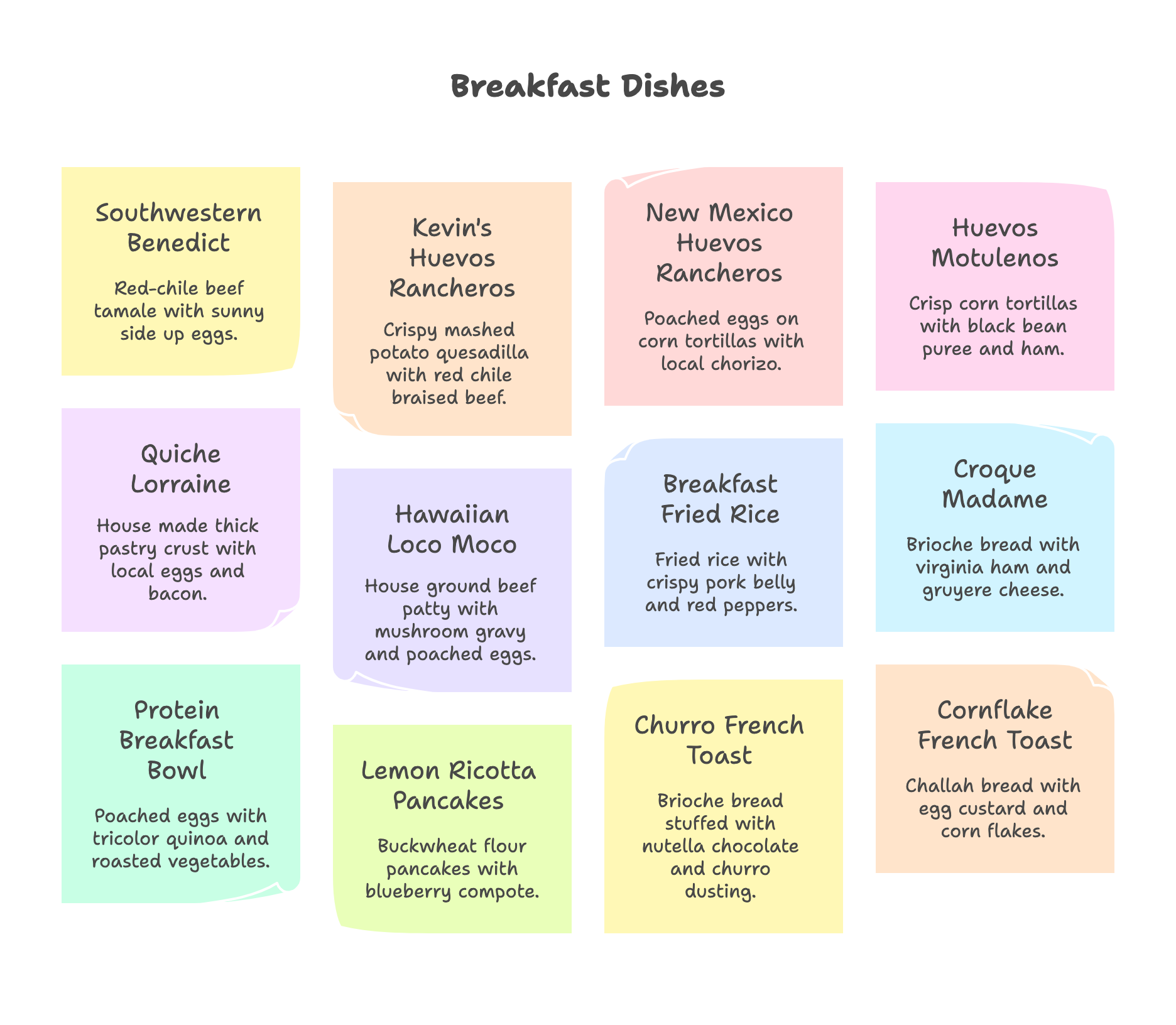 Breakfast Dishes

Southwestern Benedict

Red-chile beef tamale with sunny side up eggs.

Quiche Lorraine

House made thick pastry crust with local eggs and bacon.

Protein Breakfast Bowl

Poached eggs with tricolor quinoa and roasted vegetables.

Kevin's Huevos Rancheros

Crispy mashed potato quesadilla with red chile braised beef.

Hawaiian Loco Moco

House ground beef patty with mushroom gravy and poached eggs.

Lemon Ricotta Pancakes

Buckwheat flour pancakes with blueberry compote.

New Mexico Huevos Rancheros

Poached eggs on corn tortillas with local chorizo.

Breakfast Fried Rice

Fried rice with crispy pork belly and red peppers.

Churro French Toast

Brioche bread stuffed with nutella chocolate and churro dusting.

Huevos Motulenos

Crisp corn tortillas with black bean puree and ham.

Croque Madame

Brioche bread with virginia ham and gruyere cheese.

Cornflake French Toast

Challah bread with egg custard and corn flakes.