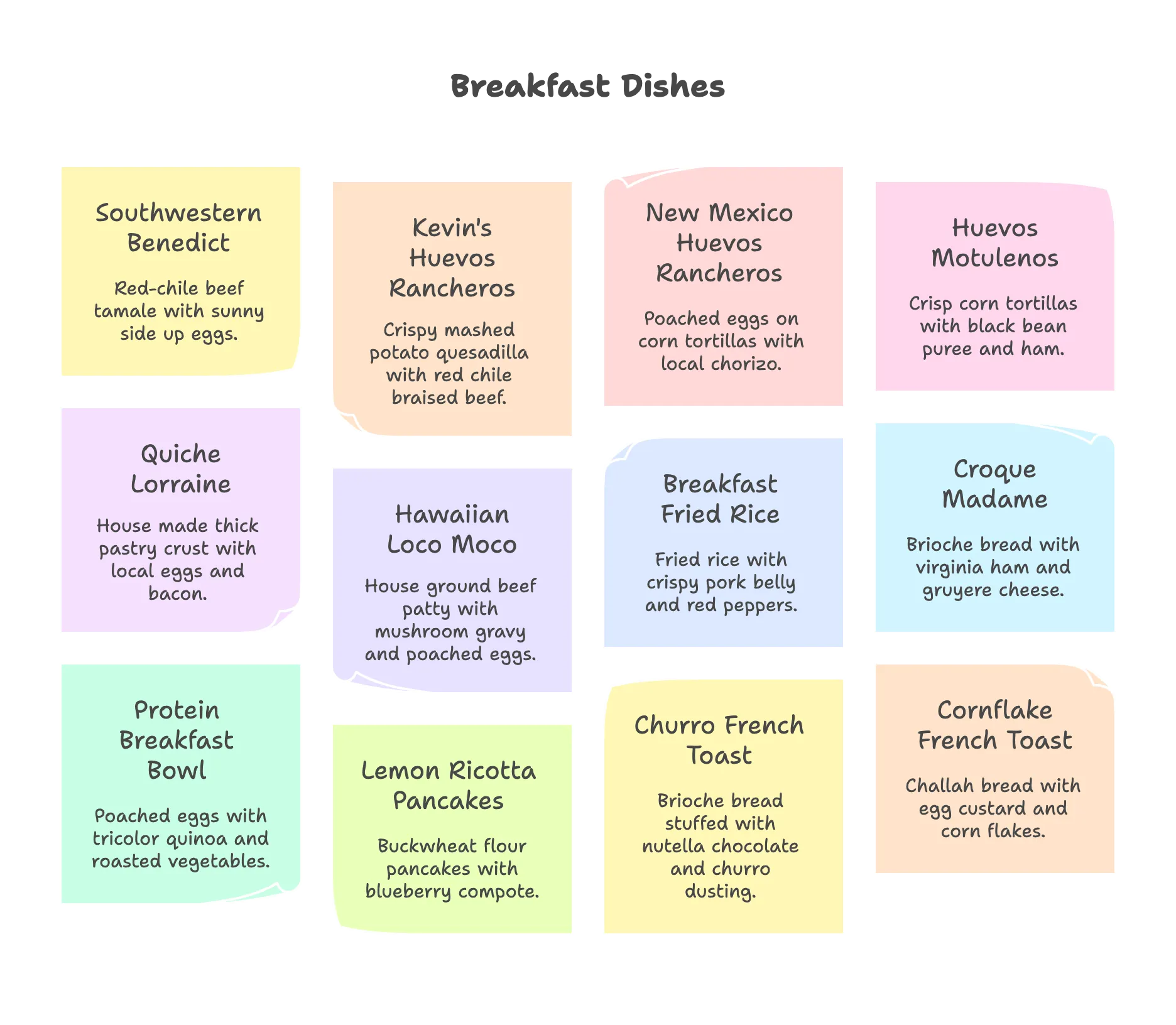 Breakfast Dishes

Southwestern Benedict

Red-chile beef tamale with sunny side up eggs.

Quiche Lorraine

House made thick pastry crust with local eggs and bacon.

Protein Breakfast Bowl

Poached eggs with tricolor quinoa and roasted vegetables.

Kevin's Huevos Rancheros

Crispy mashed potato quesadilla with red chile braised beef.

Hawaiian Loco Moco

House ground beef patty with mushroom gravy and poached eggs.

Lemon Ricotta Pancakes

Buckwheat flour pancakes with blueberry compote.

New Mexico Huevos Rancheros

Poached eggs on corn tortillas with local chorizo.

Breakfast Fried Rice

Fried rice with crispy pork belly and red peppers.

Churro French Toast

Brioche bread stuffed with nutella chocolate and churro dusting.

Huevos Motulenos

Crisp corn tortillas with black bean puree and ham.

Croque Madame

Brioche bread with virginia ham and gruyere cheese.

Cornflake French Toast

Challah bread with egg custard and corn flakes.