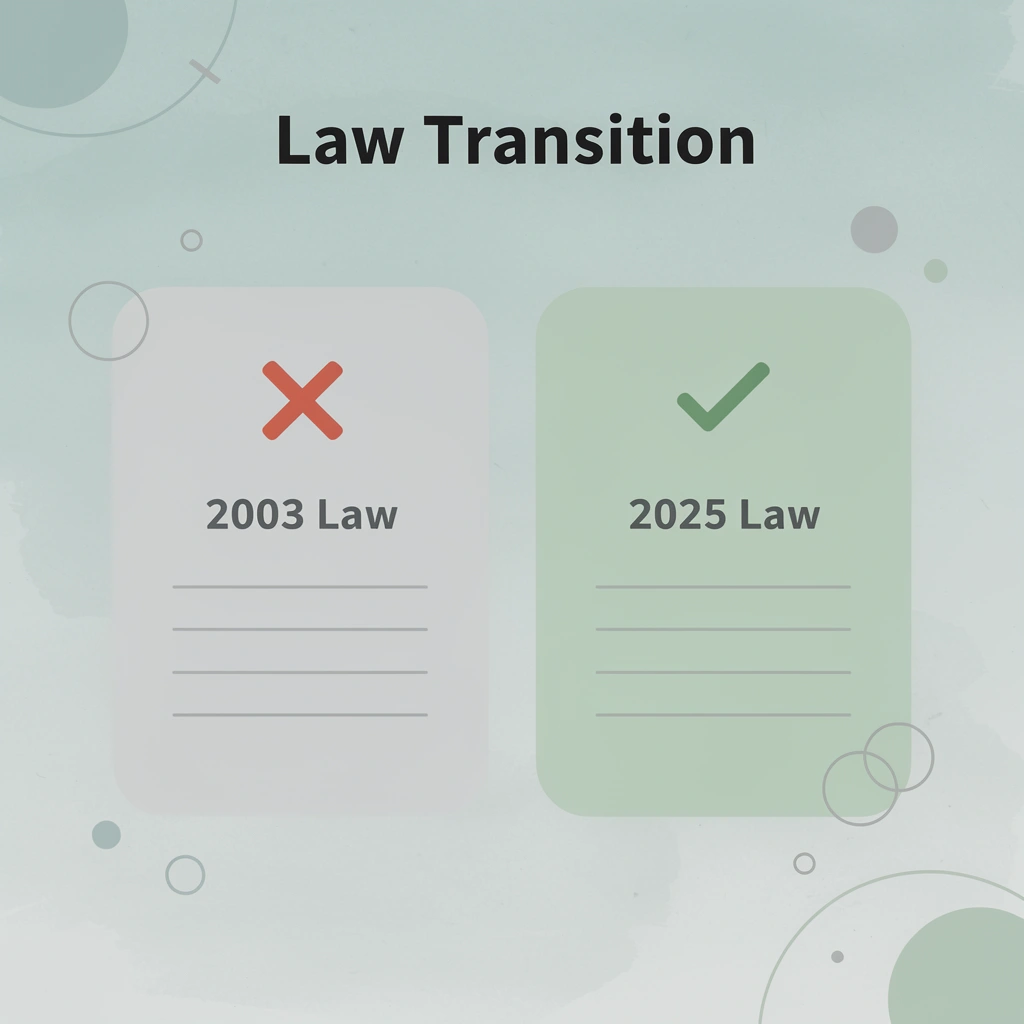 Law Transition

2003 Law

2025 Law