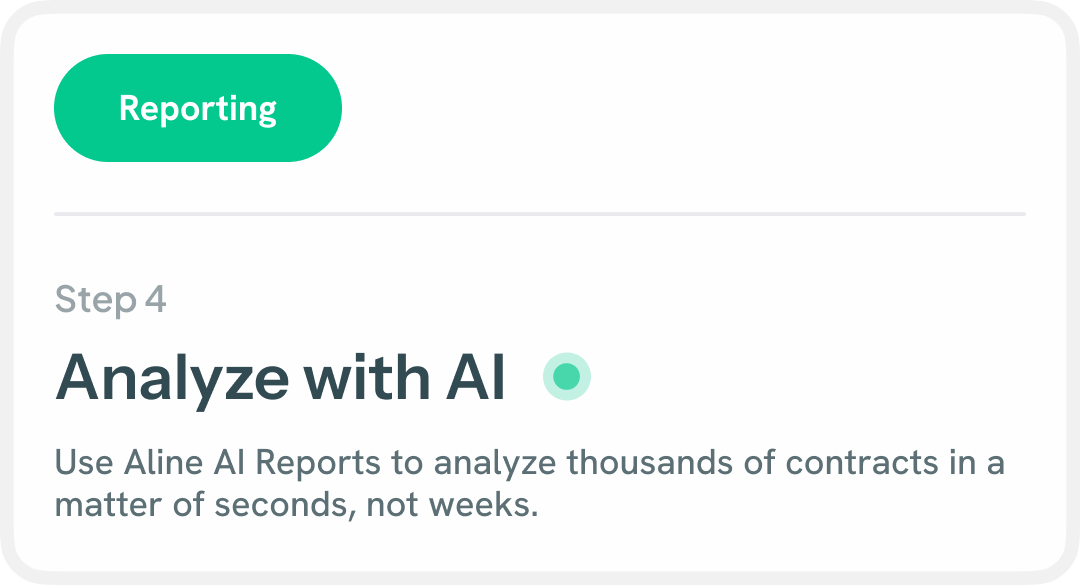 Reporting

Step 4

Analyze with AI

Use Aline AI Reports to analyze thousands of contracts in a matter of seconds, not weeks.