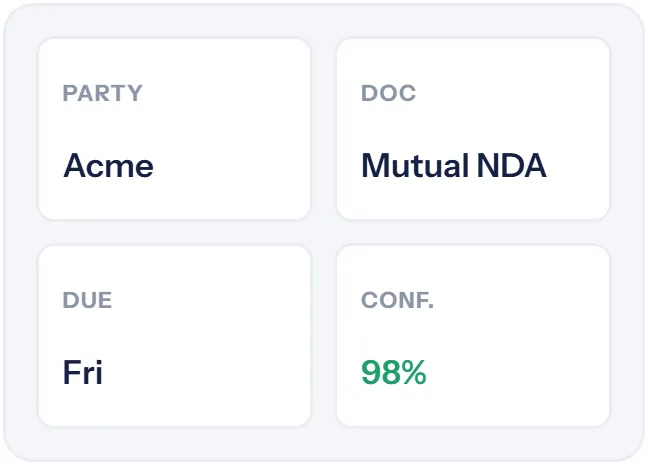 PARTY

Acme

DOC

Mutual NDA

DUE

Fri

CONF.

98%