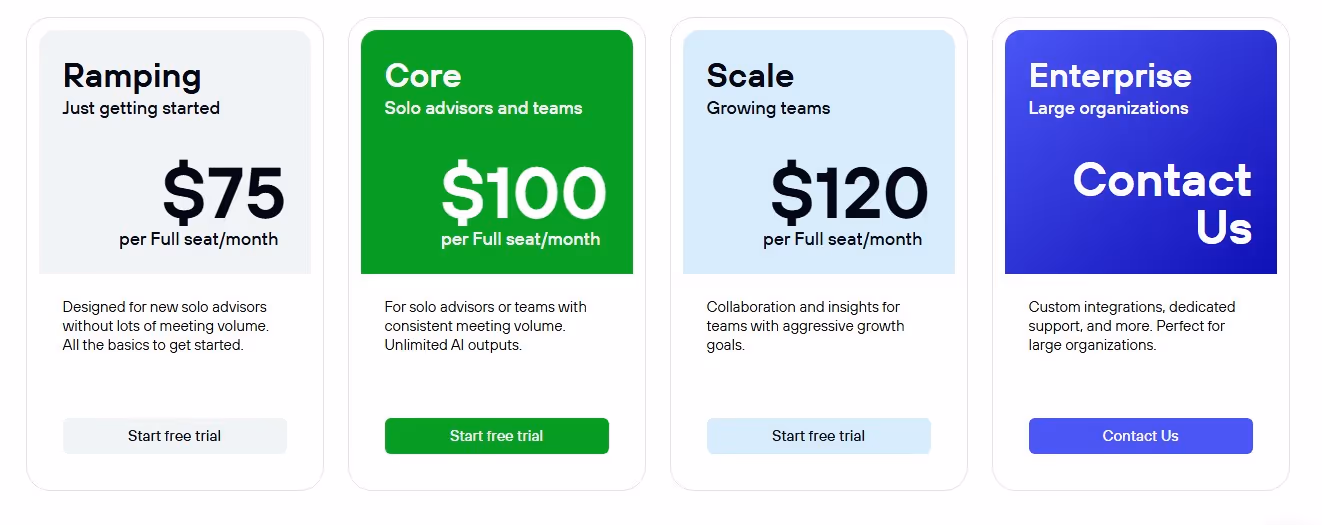 Ramping
Just getting started

$75
per Full seat/month

Designed for new solo advisors without lots of meeting volume. All the basics to get started.

Start free trial

Core
Solo advisors and teams

$100
per Full seat/month

For solo advisors or teams with consistent meeting volume. Unlimited AI outputs.

Start free trial

Scale
Growing teams

$120
per Full seat/month

Collaboration and insights for teams with aggressive growth goals.

Start free trial

Enterprise
Large organizations

Contact Us

Custom integrations, dedicated support, and more. Perfect for large organizations.

Contact Us