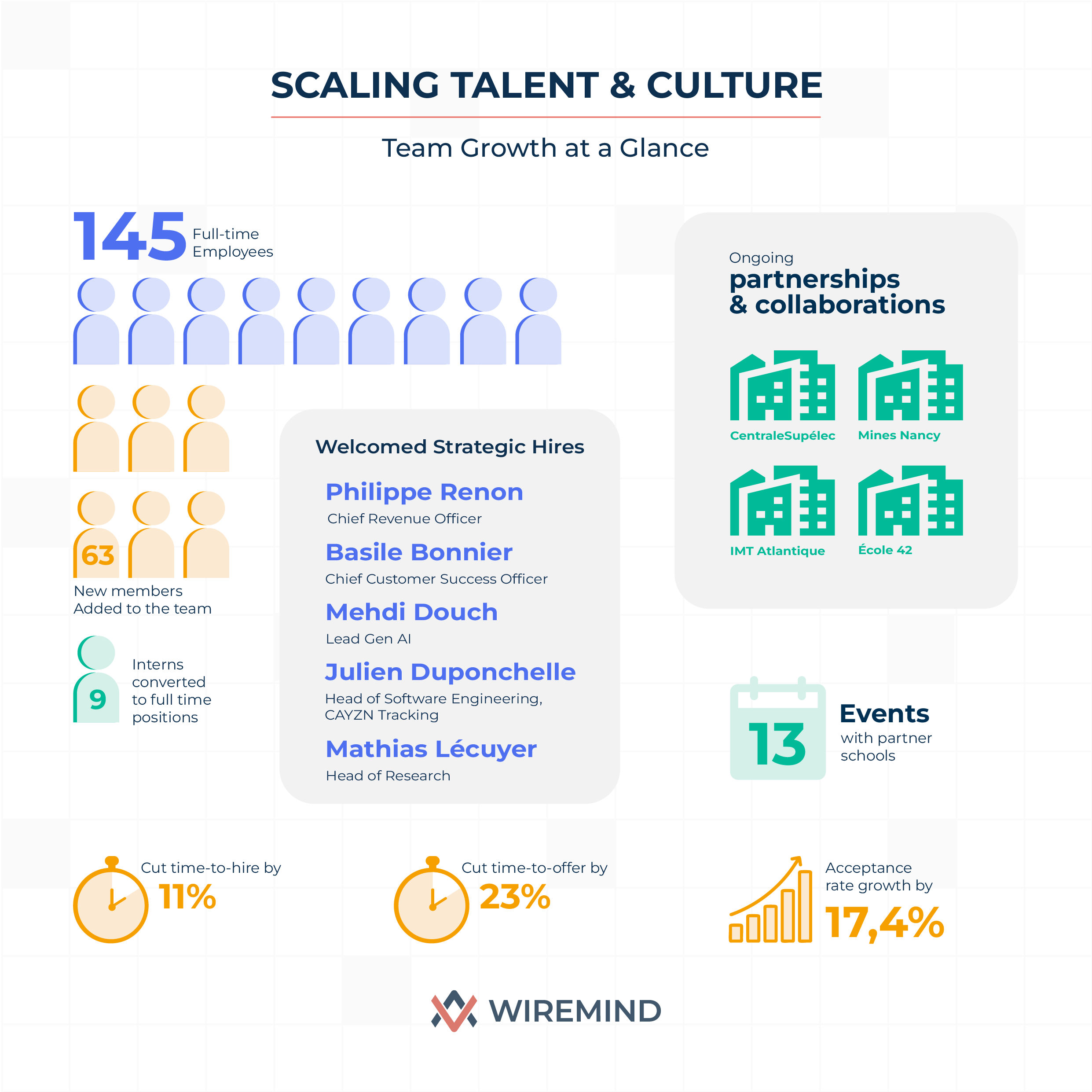 SCALING TALENT & CULTURE

Team Growth at a Glance

145 Full-time Employees

63 New members Added to the team

9 Interns converted to full time positions

Welcomed Strategic Hires

Philippe Renon
Chief Revenue Officer

Basile Bonnier
Chief Customer Success Officer

Mehdi Douch
Lead Gen AI

Julien Duponchelle
Head of Software Engineering, CAYZN Tracking

Mathias Lécuyer
Head of Research

Ongoing partnerships & collaborations

CentraleSupélec
Mines Nancy
IMT Atlantique
École 42

13 Events with partner schools

Cut time-to-hire by 11%

Cut time-to-offer by 23%

Acceptance rate growth by 17,4%

WIREMIND