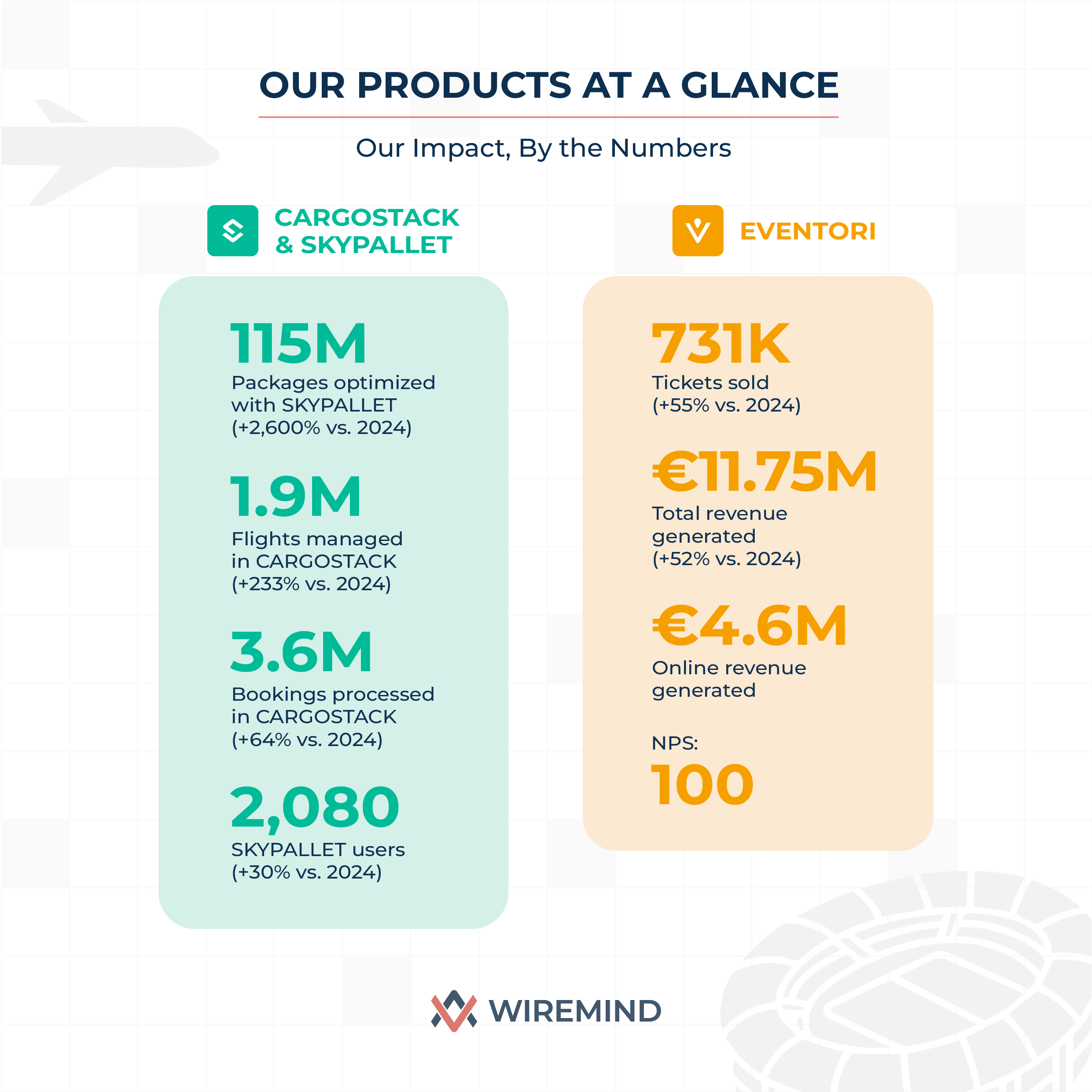 OUR PRODUCTS AT A GLANCE

Our Impact, By the Numbers

CARGOSTACK & SKYPALLET

115M
Packages optimized with SKYPALLET (+2,600% vs. 2024)

1.9M
Flights managed in CARGOSTACK (+233% vs. 2024)

3.6M
Bookings processed in CARGOSTACK (+64% vs. 2024)

2,080
SKYPALLET users (+30% vs. 2024)

EVENTORI

731K
Tickets sold (+55% vs. 2024)

€11.75M
Total revenue generated (+52% vs. 2024)

€4.6M
Online revenue generated

NPS:
100

WIREMIND