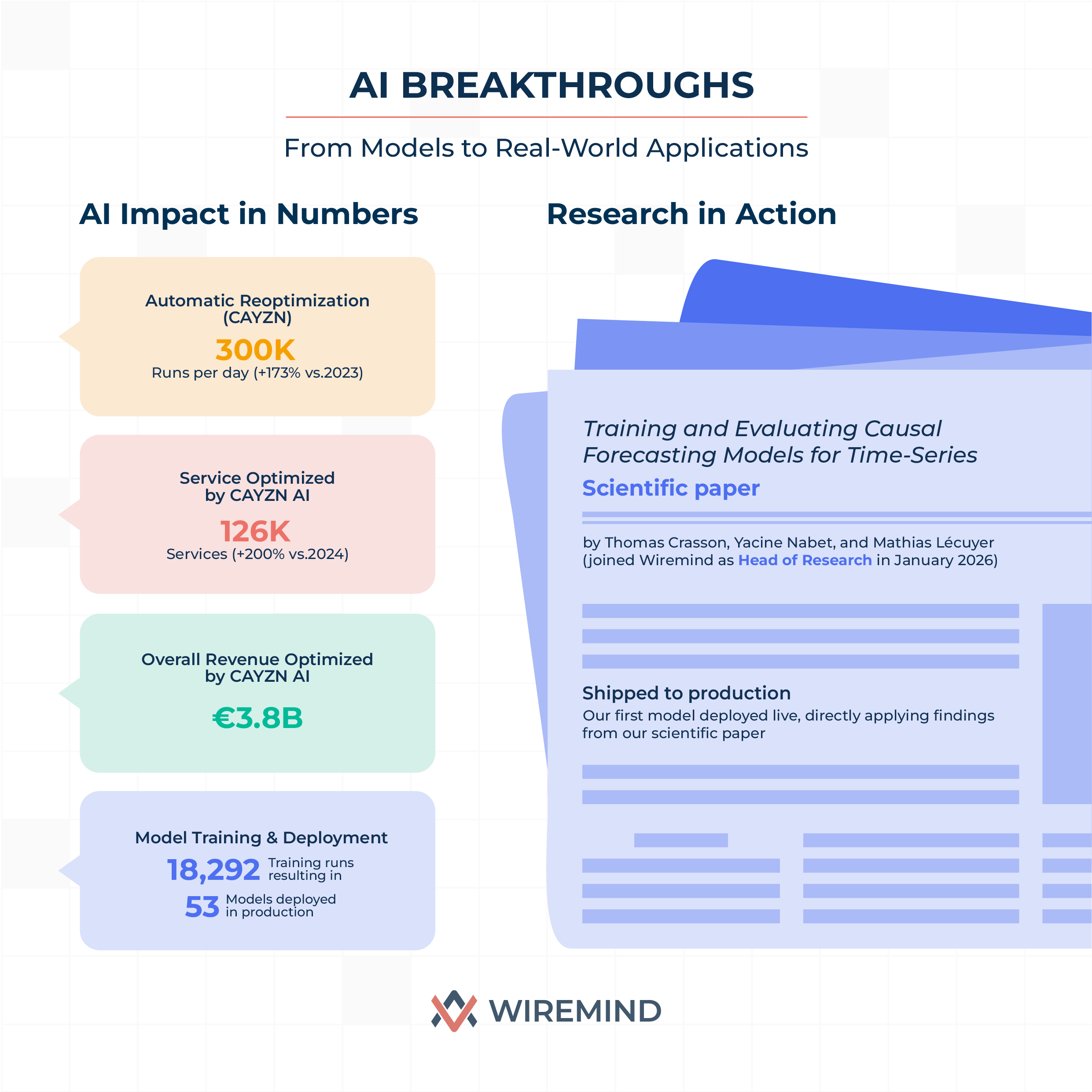 AI BREAKTHROUGHS

From Models to Real-World Applications

AI Impact in Numbers

Automatic Reoptimization (CAYZN)
300K
Runs per day (+173% vs.2023)

Service Optimized by CAYZN AI
126K
Services (+200% vs.2024)

Overall Revenue Optimized by CAYZN AI
€3.8B

Model Training & Deployment
18,292 Training runs resulting in
53 Models deployed in production

Research in Action

Training and Evaluating Causal Forecasting Models for Time-Series
Scientific paper

by Thomas Crasson, Yacine Nabet, and Mathias Lécuyer (joined Wiremind as Head of Research in January 2026)

Shipped to production
Our first model deployed live, directly applying findings from our scientific paper

WIREMIND