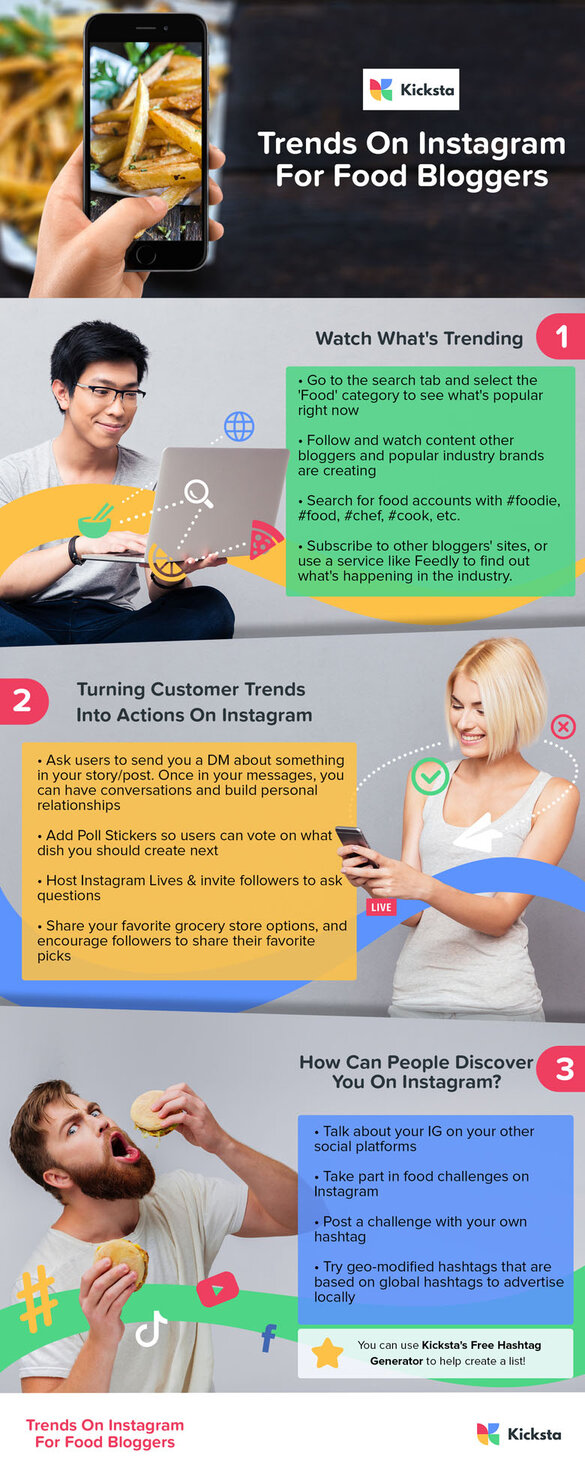 Kicksta

Trends On Instagram For Food Bloggers

Watch What's Trending

1

• Go to the search tab and select the 'Food' category to see what's popular right now

• Follow and watch content other bloggers and popular industry brands are creating

• Search for food accounts with #foodie, #food, #chef, #cook, etc.

• Subscribe to other bloggers' sites, or use a service like Feedly to find out what's happening in the industry.

2

Turning Customer Trends Into Actions On Instagram

• Ask users to send you a DM about something in your story/post. Once in your messages, you can have conversations and build personal relationships

• Add Poll Stickers so users can vote on what dish you should create next

• Host Instagram Lives & invite followers to ask questions

• Share your favorite grocery store options, and encourage followers to share their favorite picks

LIVE

How Can People Discover You On Instagram?

3

• Talk about your IG on your other social platforms

• Take part in food challenges on Instagram

• Post a challenge with your own hashtag

• Try geo-modified hashtags that are based on global hashtags to advertise locally

You can use Kicksta's Free Hashtag Generator to help create a list!

Trends On Instagram For Food Bloggers

Kicksta