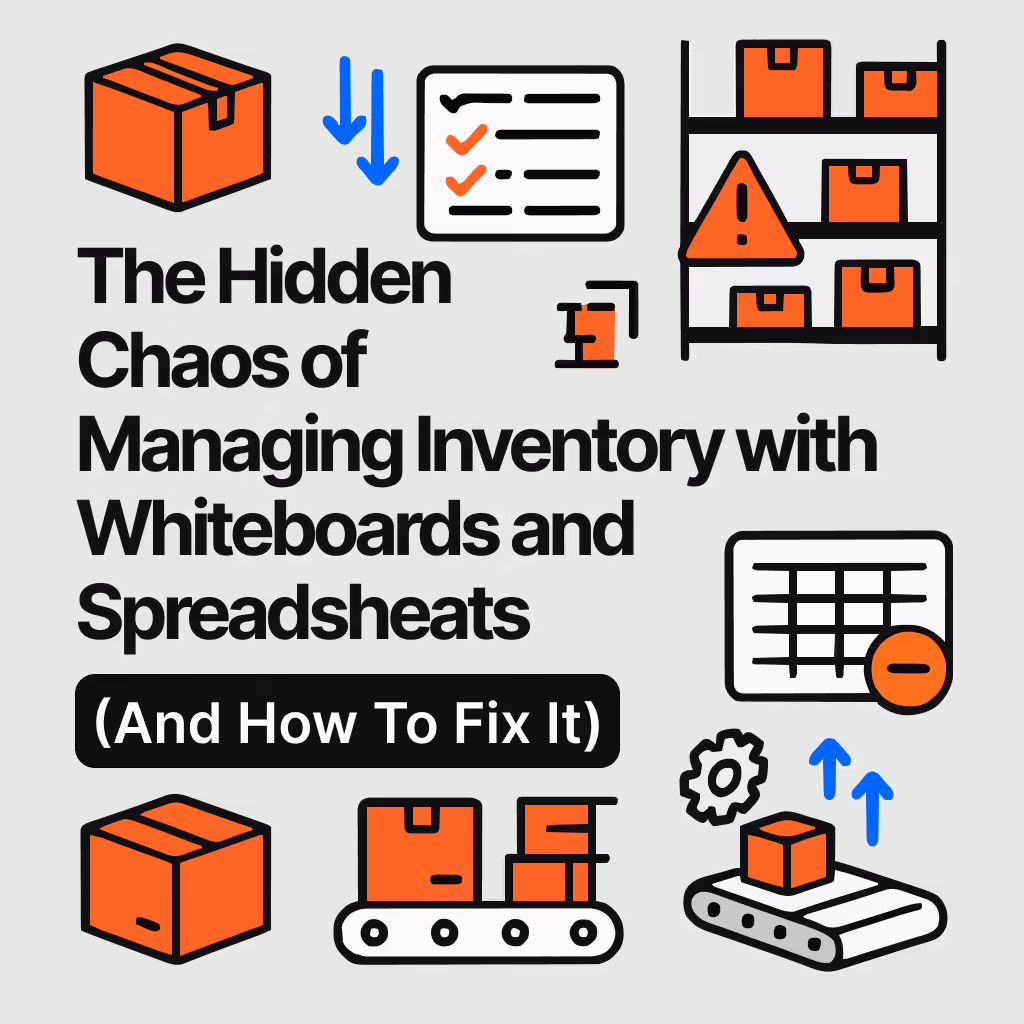 The Hidden Chaos of Managing Inventory with Whiteboards and Spreadsheats

(And How To Fix It)