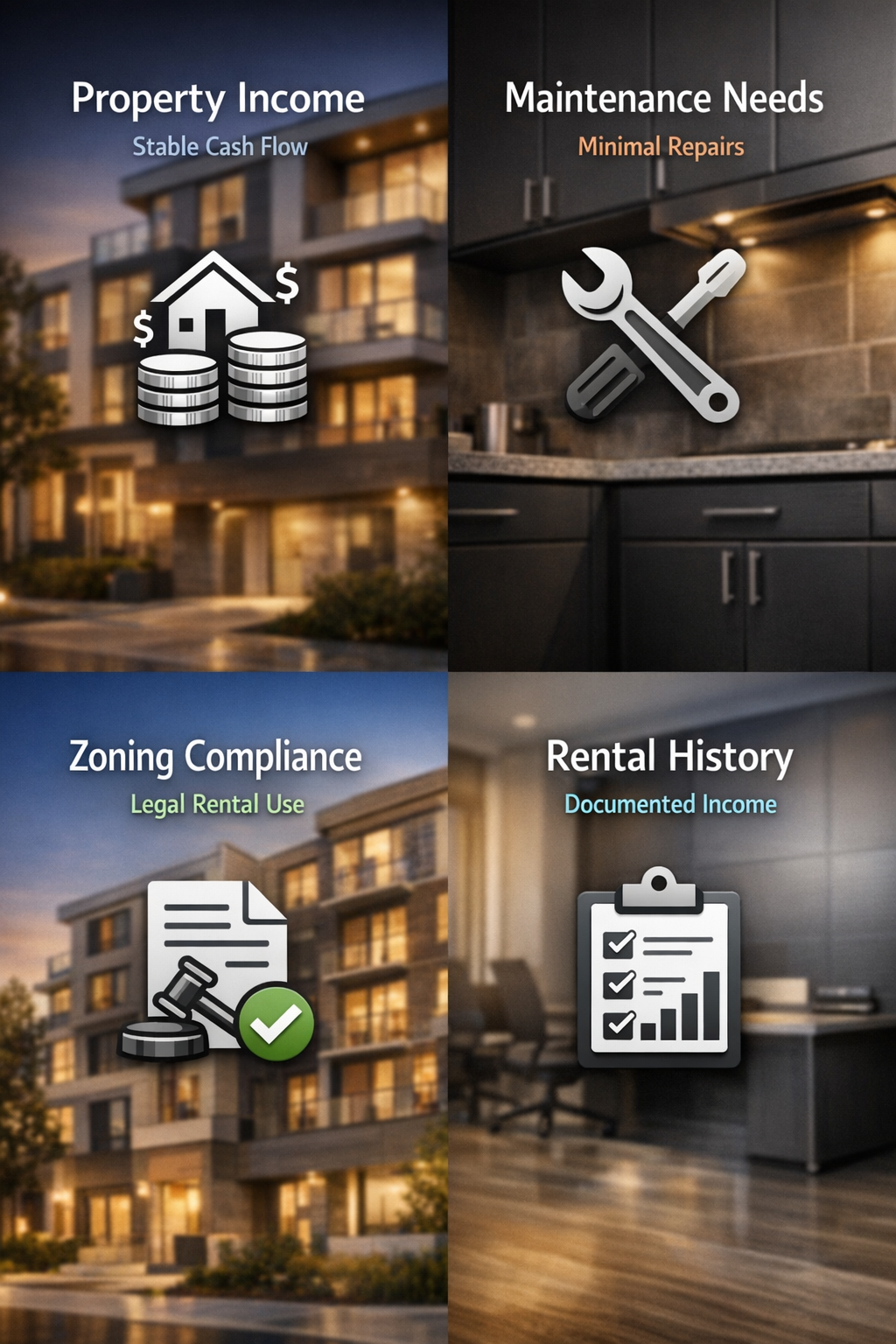 Property Income
Stable Cash Flow

$ $

Maintenance Needs
Minimal Repairs

Zoning Compliance
Legal Rental Use

Rental History
Documented Income