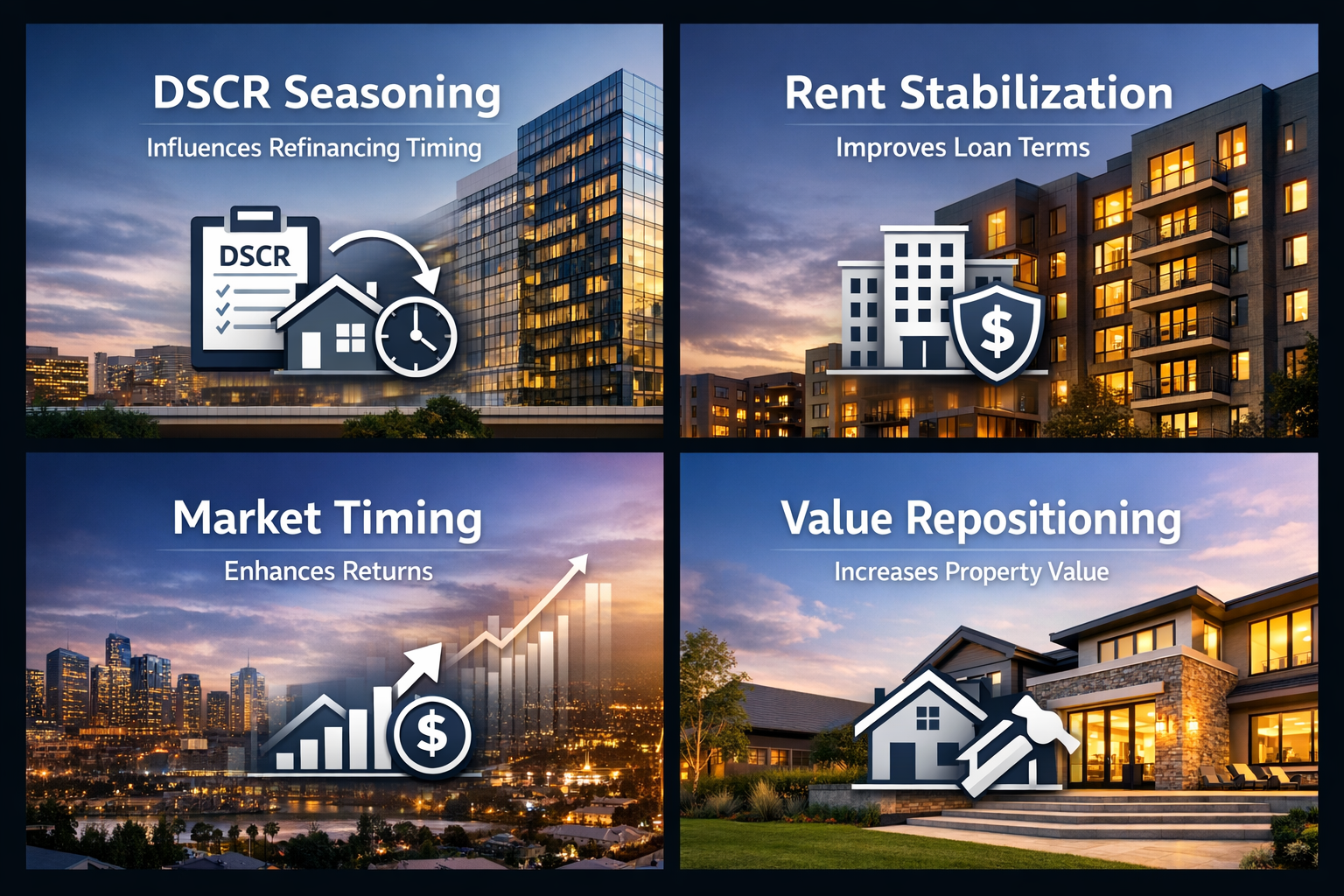 DSCR Seasoning

Influences Refinancing Timing

DSCR

Rent Stabilization

Improves Loan Terms

$

Market Timing

Enhances Returns

$

Value Repositioning

Increases Property Value