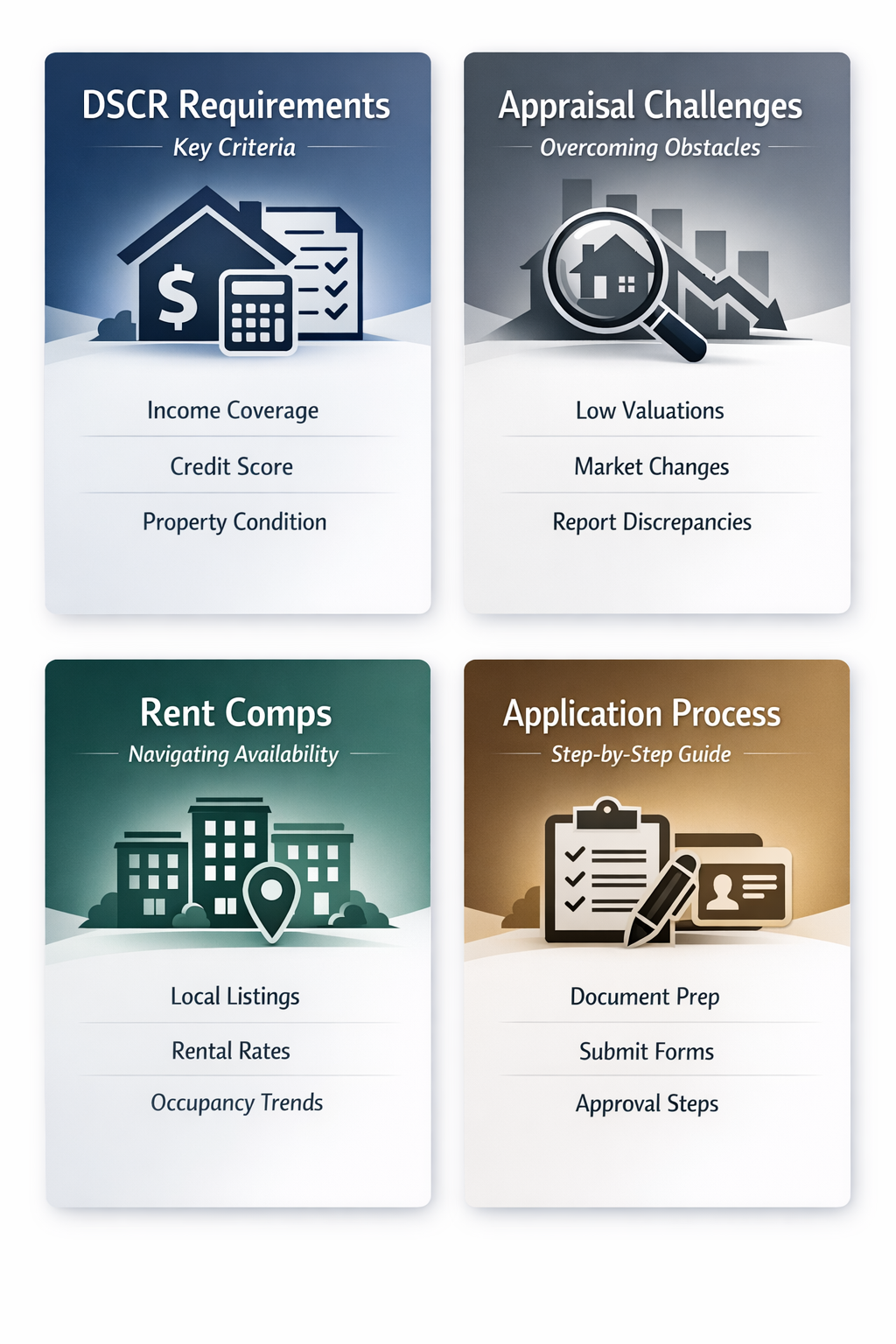 DSCR Requirements
Key Criteria

$

Income Coverage

Credit Score

Property Condition

Appraisal Challenges
Overcoming Obstacles

Low Valuations

Market Changes

Report Discrepancies

Rent Comps
Navigating Availability

Local Listings

Rental Rates

Occupancy Trends

Application Process
Step-by-Step Guide

Document Prep

Submit Forms

Approval Steps