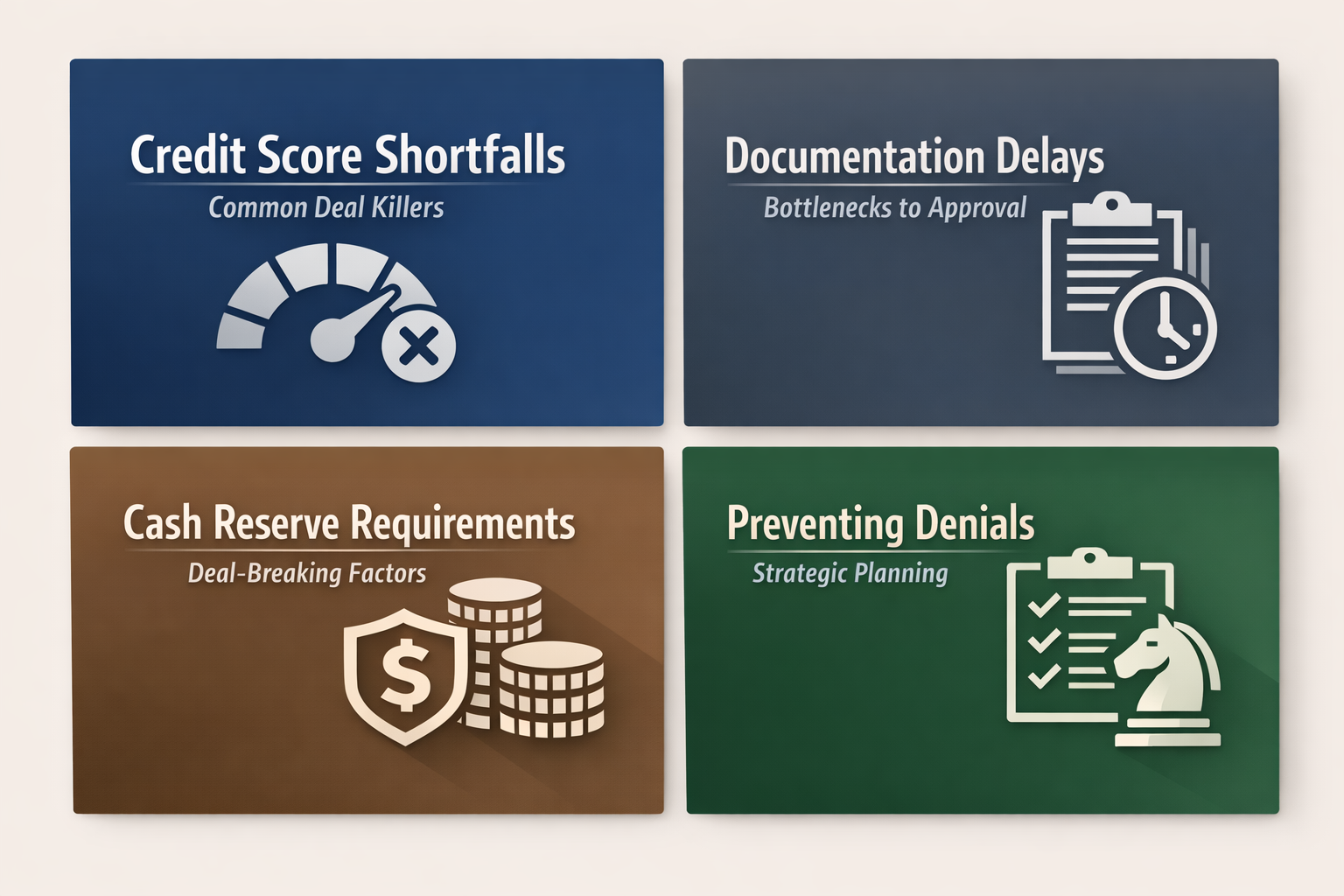 Credit Score Shortfalls
Common Deal Killers

Documentation Delays
Bottlenecks to Approval

Cash Reserve Requirements
Deal-Breaking Factors

$

Preventing Denials
Strategic Planning