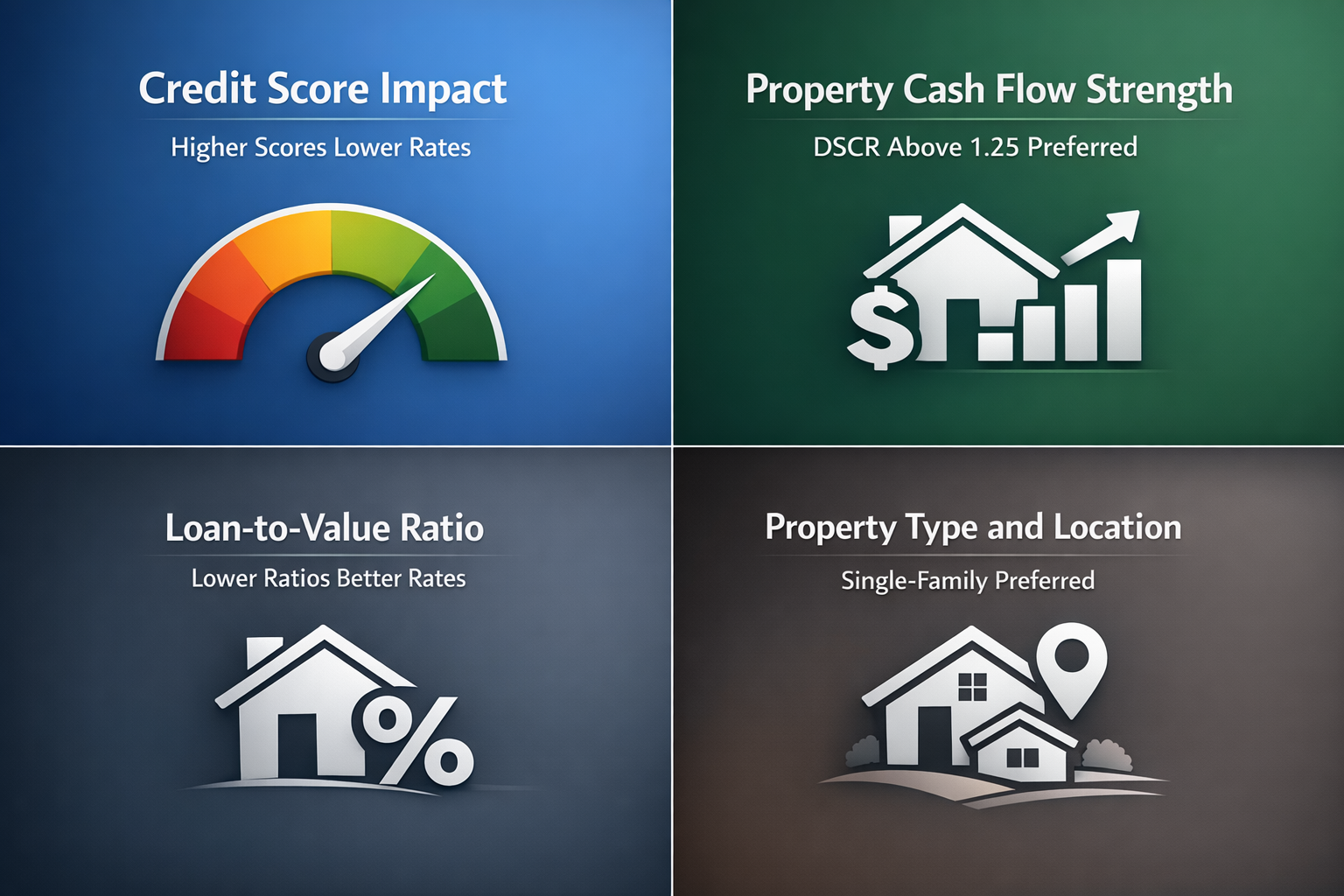 Credit Score Impact

Higher Scores Lower Rates

Property Cash Flow Strength

DSCR Above 1.25 Preferred

$

Loan-to-Value Ratio

Lower Ratios Better Rates

%

Property Type and Location

Single-Family Preferred