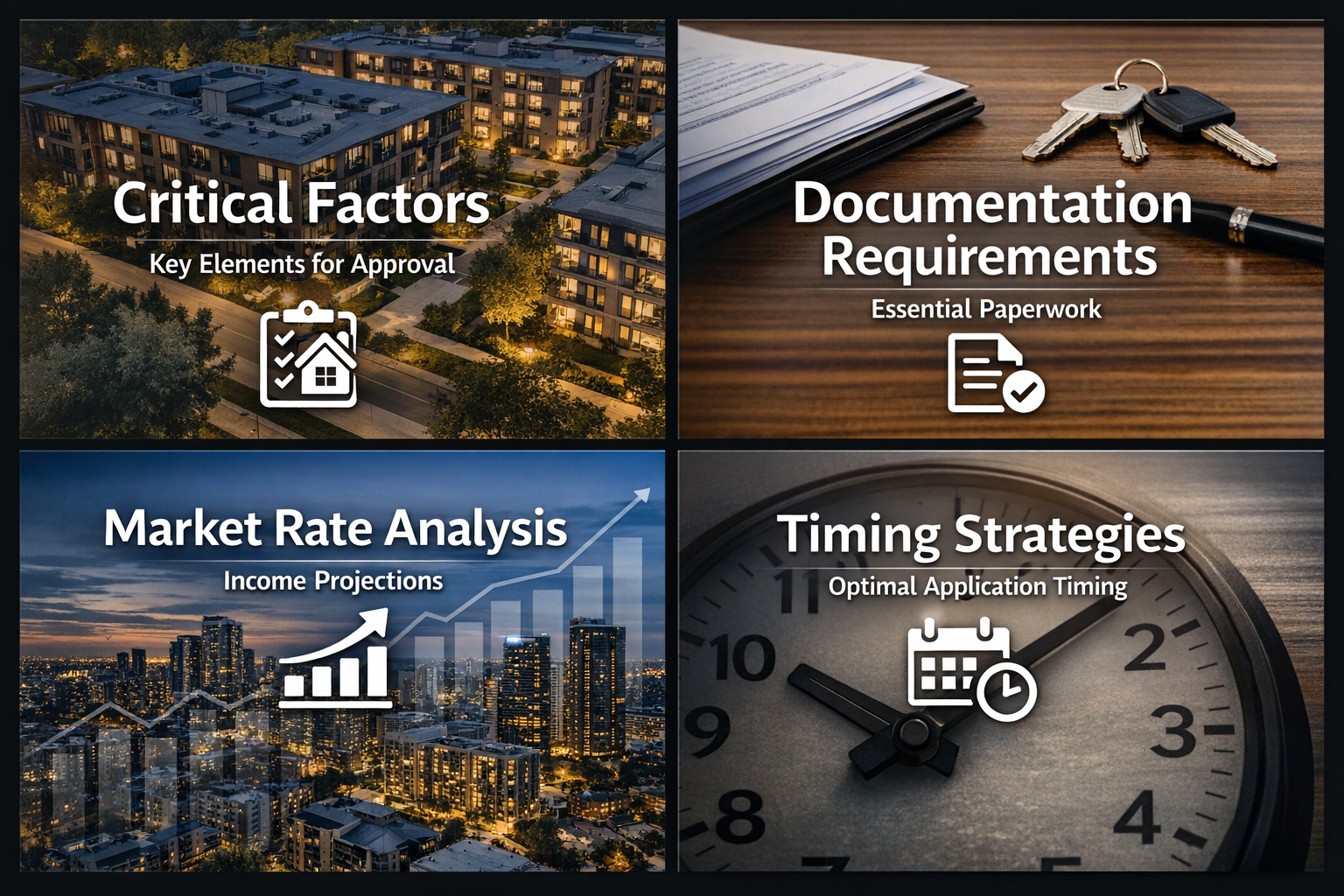 Critical Factors

Key Elements for Approval

Documentation Requirements

Essential Paperwork

Market Rate Analysis

Income Projections

Timing Strategies

Optimal Application Timing

11
10
9
8
2
3
4