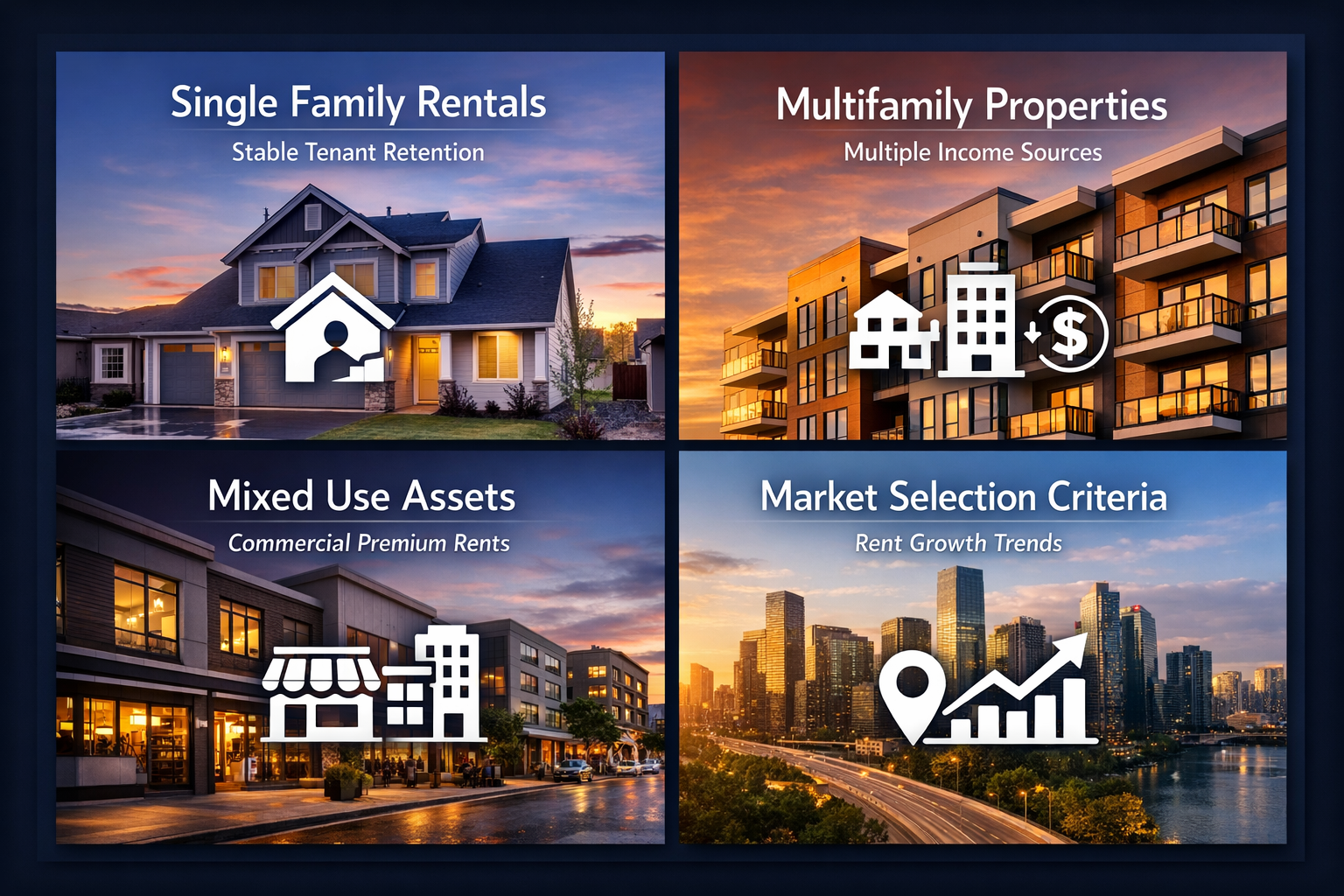 Single Family Rentals
Stable Tenant Retention

Multifamily Properties
Multiple Income Sources

$

Mixed Use Assets
Commercial Premium Rents

Market Selection Criteria
Rent Growth Trends