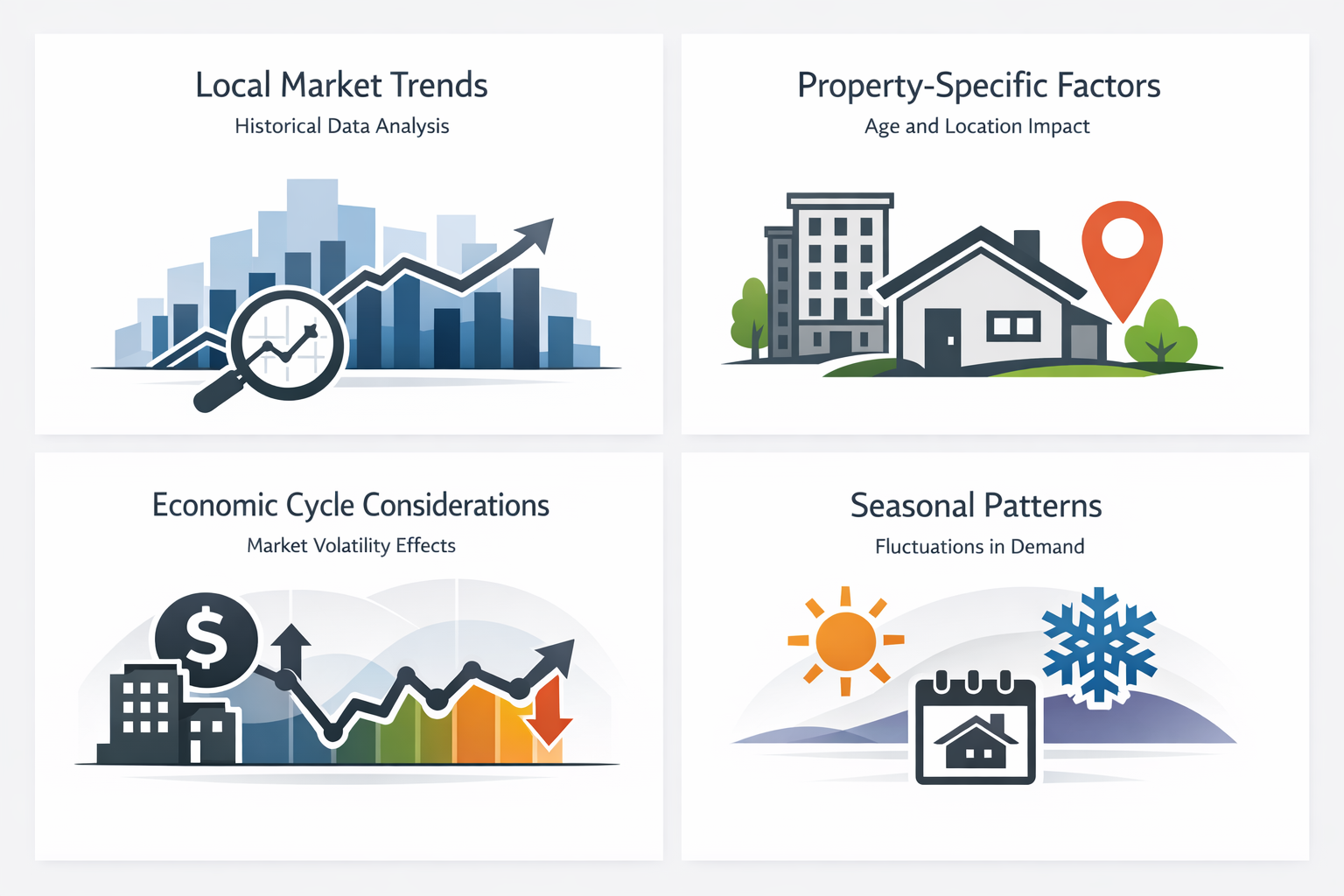 Local Market Trends
Historical Data Analysis

Property-Specific Factors
Age and Location Impact

Economic Cycle Considerations
Market Volatility Effects

$

Seasonal Patterns
Fluctuations in Demand