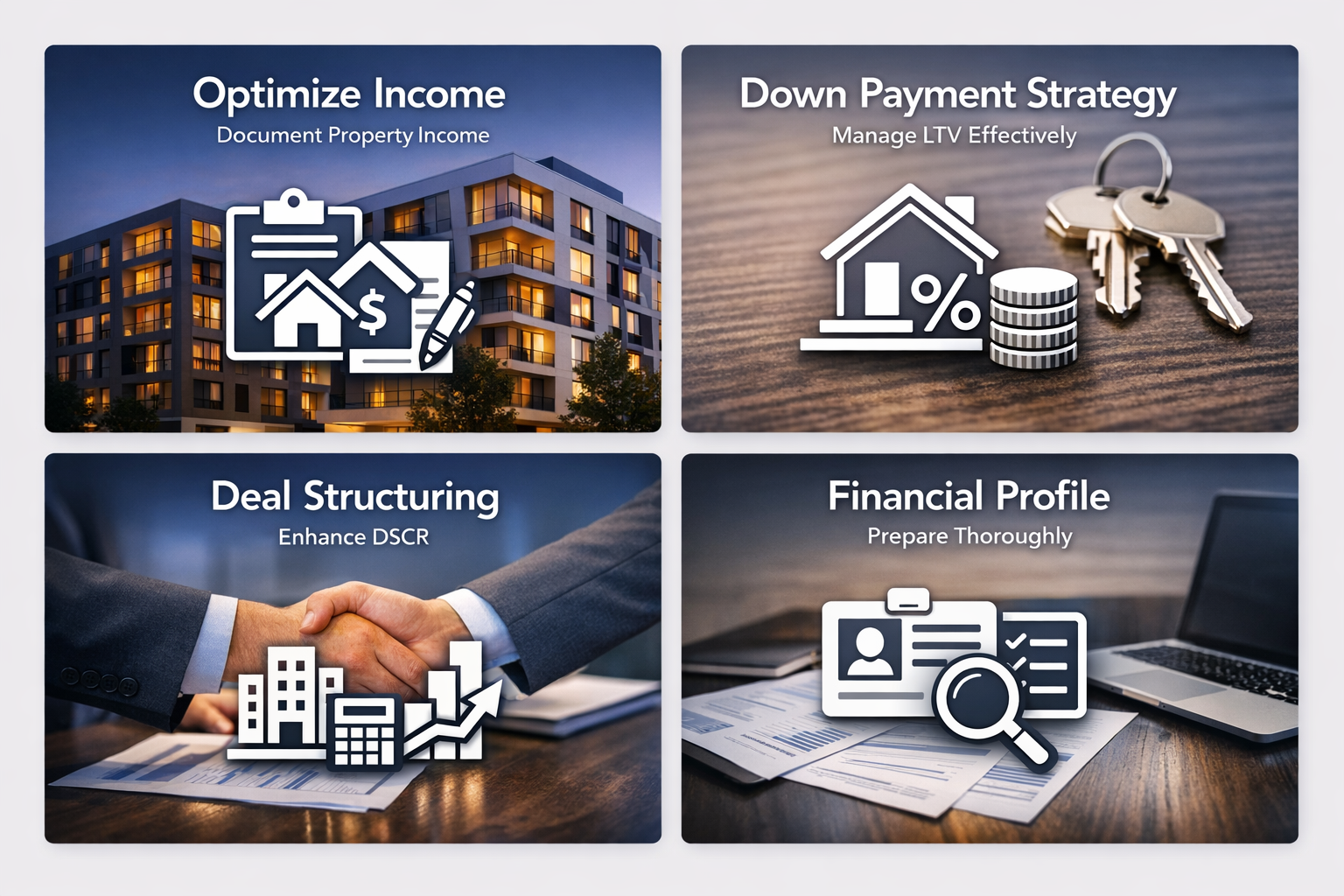 Optimize Income
Document Property Income

$

Down Payment Strategy
Manage LTV Effectively

%

Deal Structuring
Enhance DSCR

Financial Profile
Prepare Thoroughly